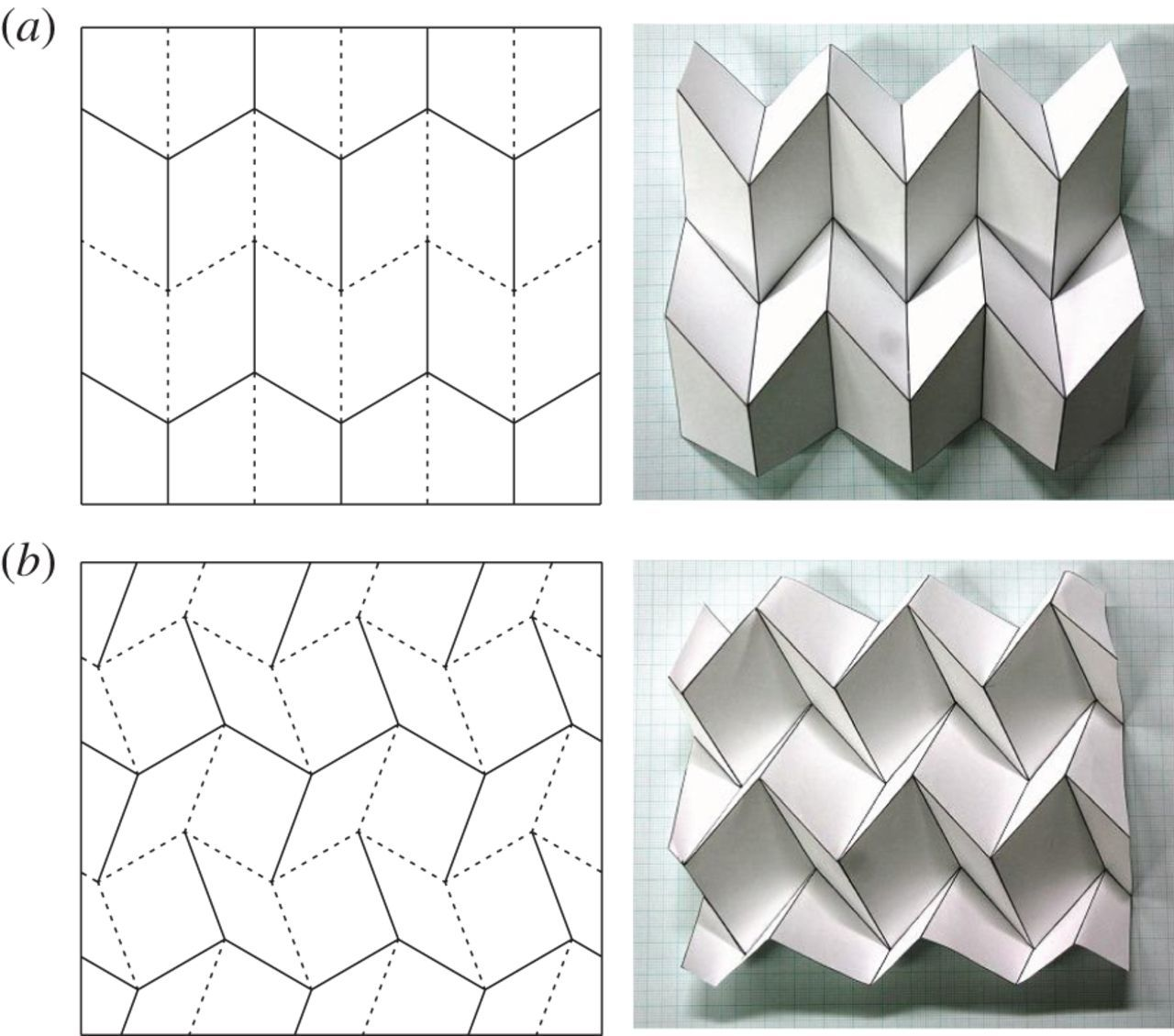 (a)

(b)