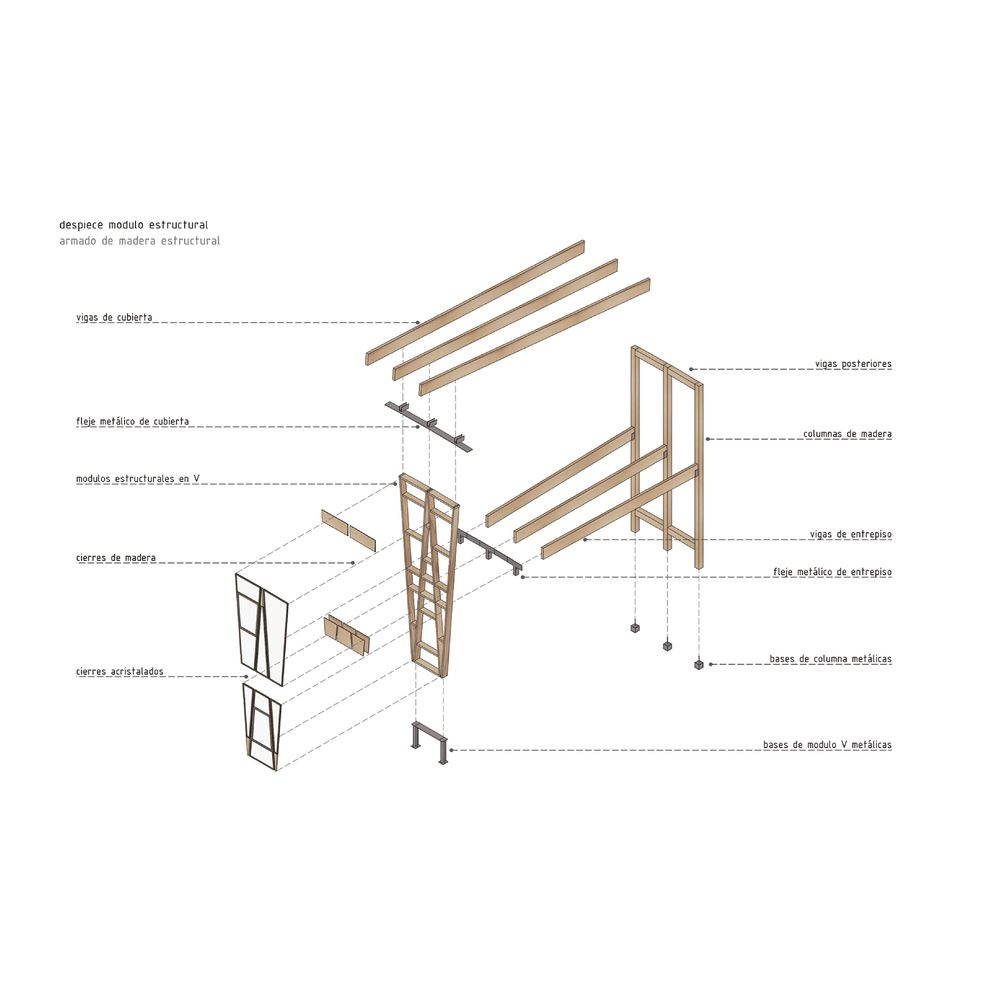 despiece modulo estructural
armado de madera estructural

vigas de cubierta

fleje metálico de cubierta

modulos estructurales en V

cierres de madera

cierres acristalados

vigas posteriores

columnas de madera

vigas de entrepiso

fleje metálico de entrepiso

bases de columna metálicas

bases de modulo V metálicas