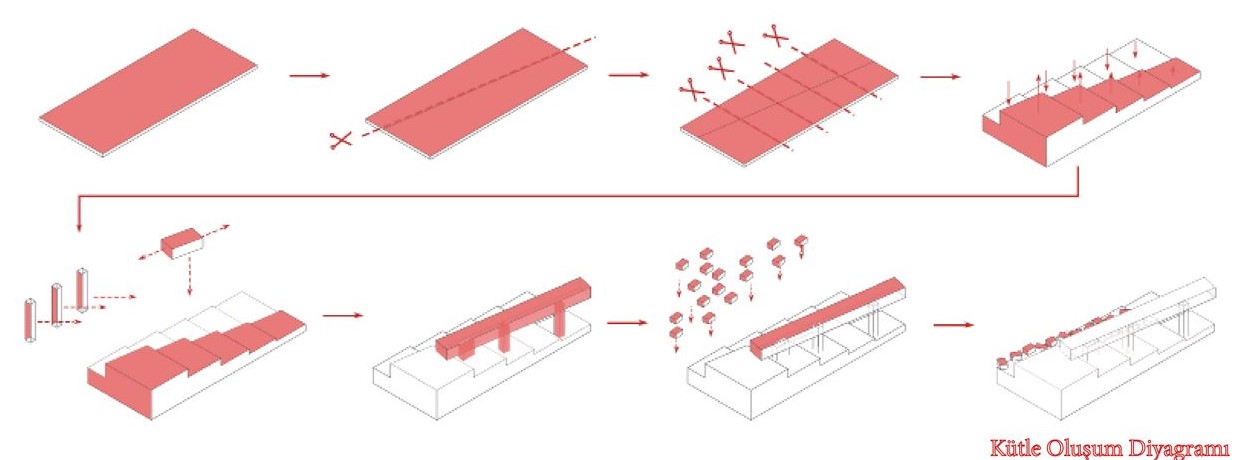 Kütle Oluşum Diyagramı