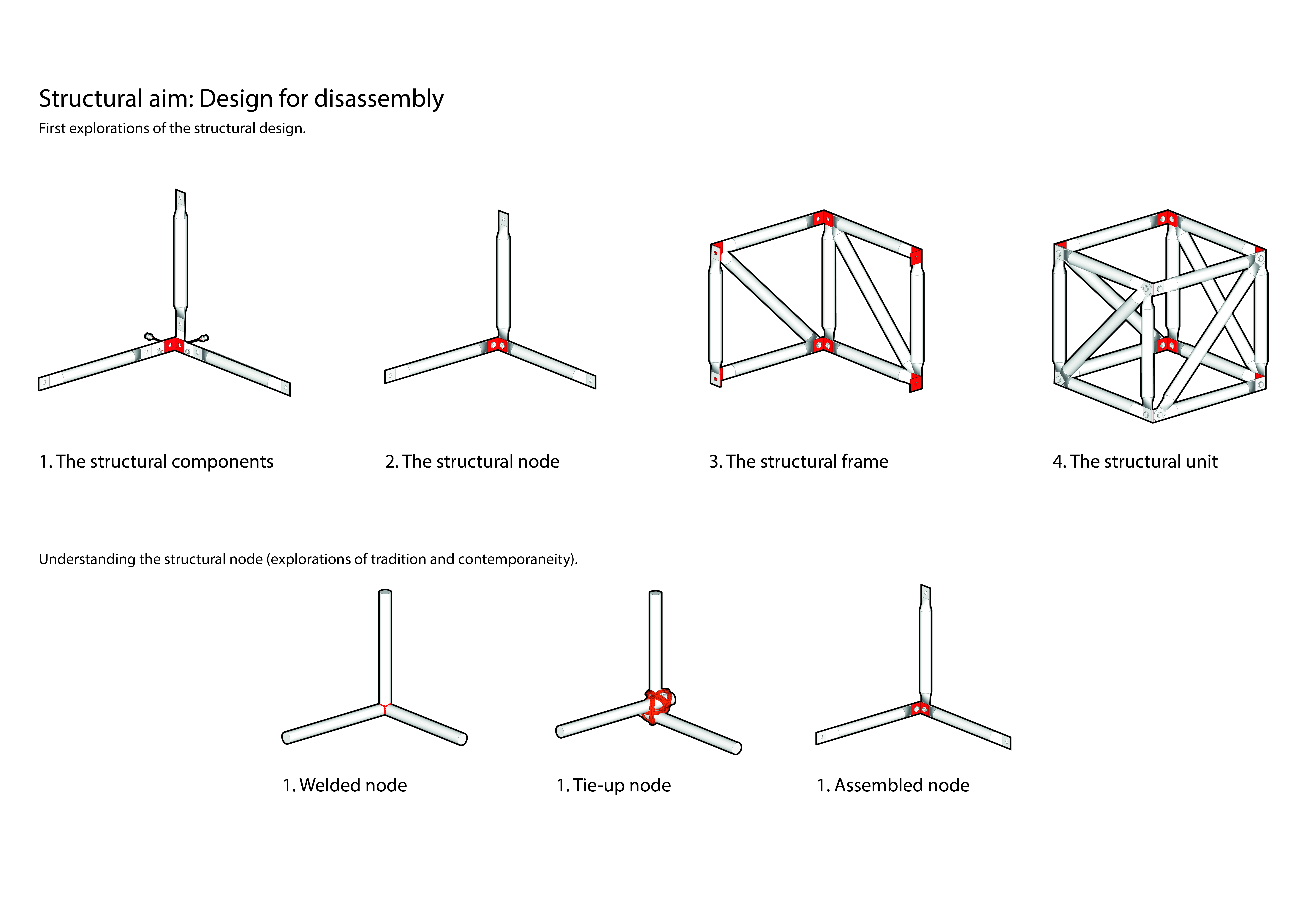 Structural aim: Design for disassembly

First explorations of the structural design.

1. The structural components

2. The structural node

3. The structural frame

4. The structural unit

Understanding the structural node (explorations of tradition and contemporaneity).

1. Welded node

1. Tie-up node

1. Assembled node