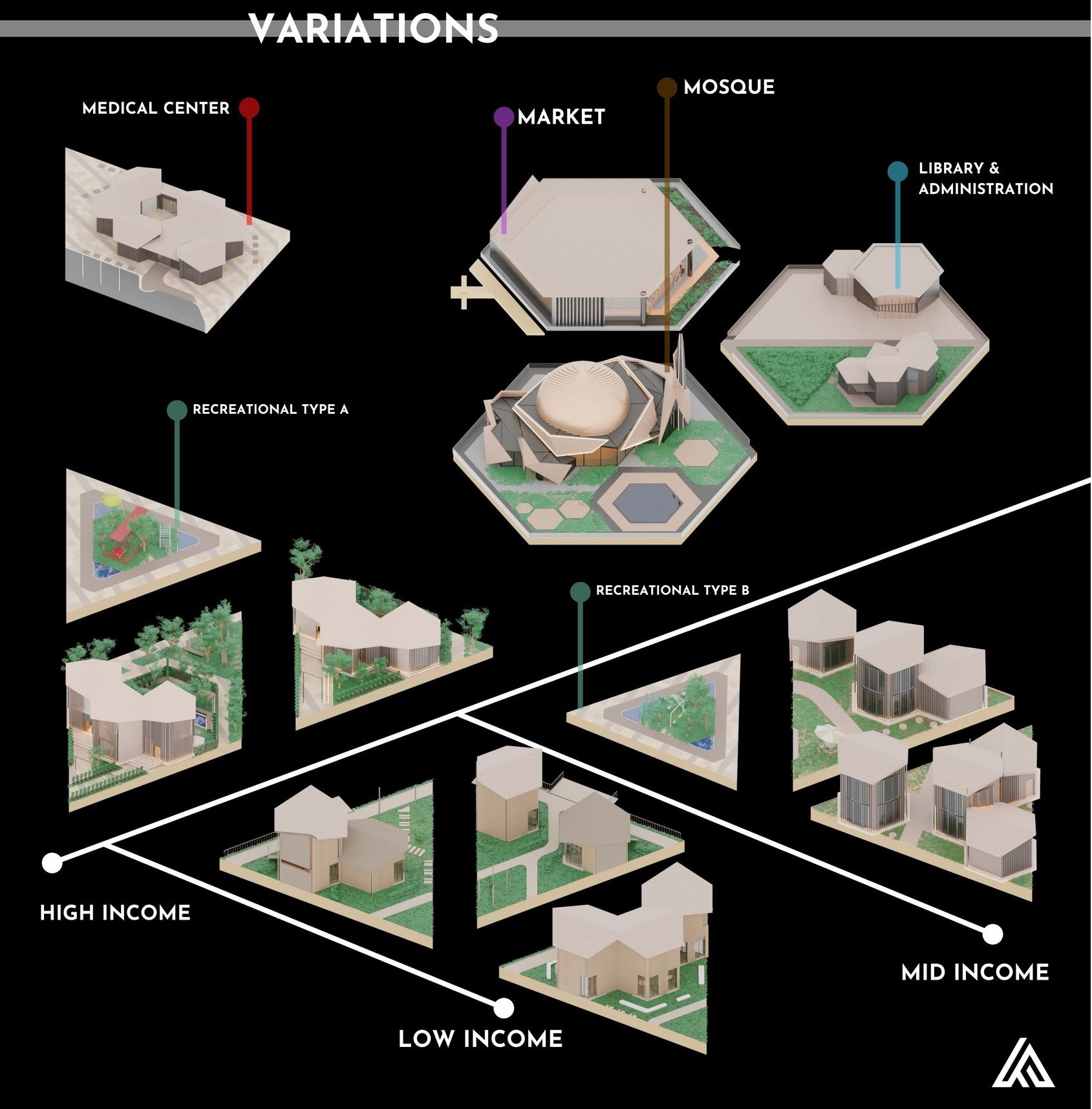 VARIATIONS

MEDICAL CENTER

MARKET

MOSQUE

LIBRARY & ADMINISTRATION

RECREATIONAL TYPE A

RECREATIONAL TYPE B

HIGH INCOME

LOW INCOME

MID INCOME