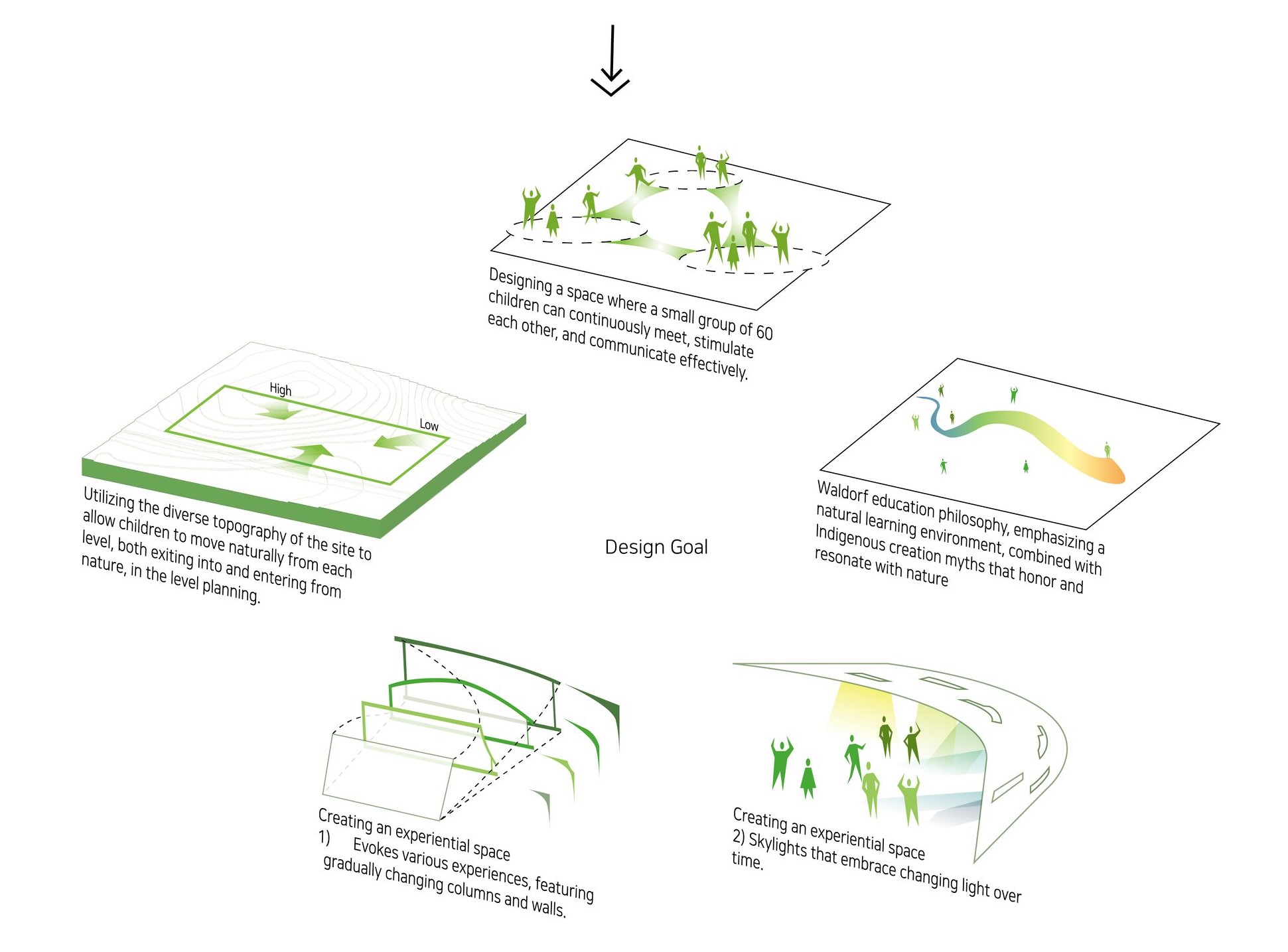 Designing a space where a small group of 60 children can continuously meet, stimulate each other, and communicate effectively.

High

Low

Utilizing the diverse topography of the site to allow children to move naturally from each level, both exiting into and entering from nature, in the level planning.

Design Goal

Waldorf education philosophy, emphasizing a natural learning environment, combined with Indigenous creation myths that honor and resonate with nature

Creating an experiential space
1) Evokes various experiences, featuring gradually changing columns and walls.

Creating an experiential space
2) Skylights that embrace changing light over time.