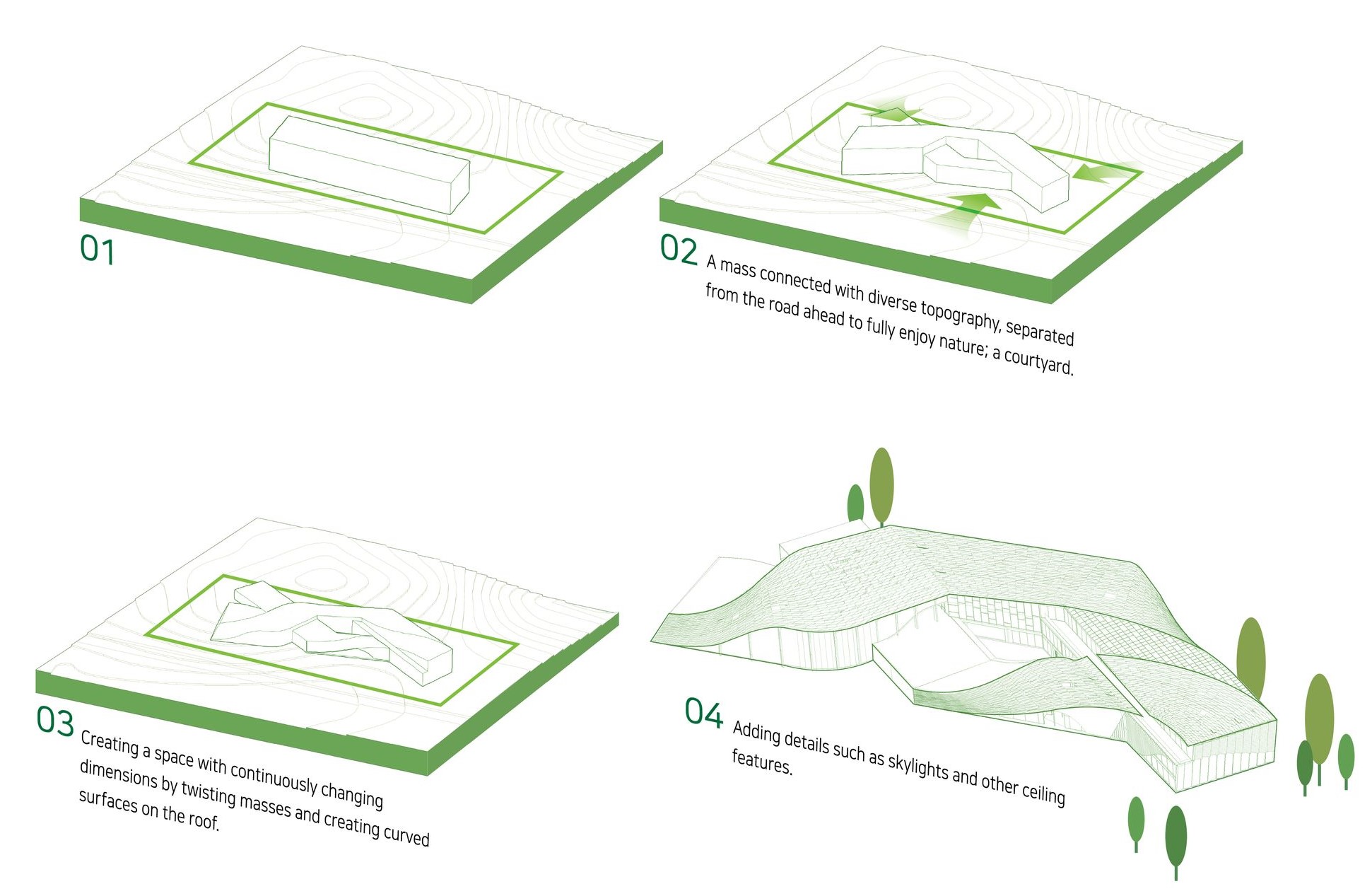 01

02 A mass connected with diverse topography, separated from the road ahead to fully enjoy nature; a courtyard.

03 Creating a space with continuously changing dimensions by twisting masses and creating curved surfaces on the roof.

04 Adding details such as skylights and other ceiling features.