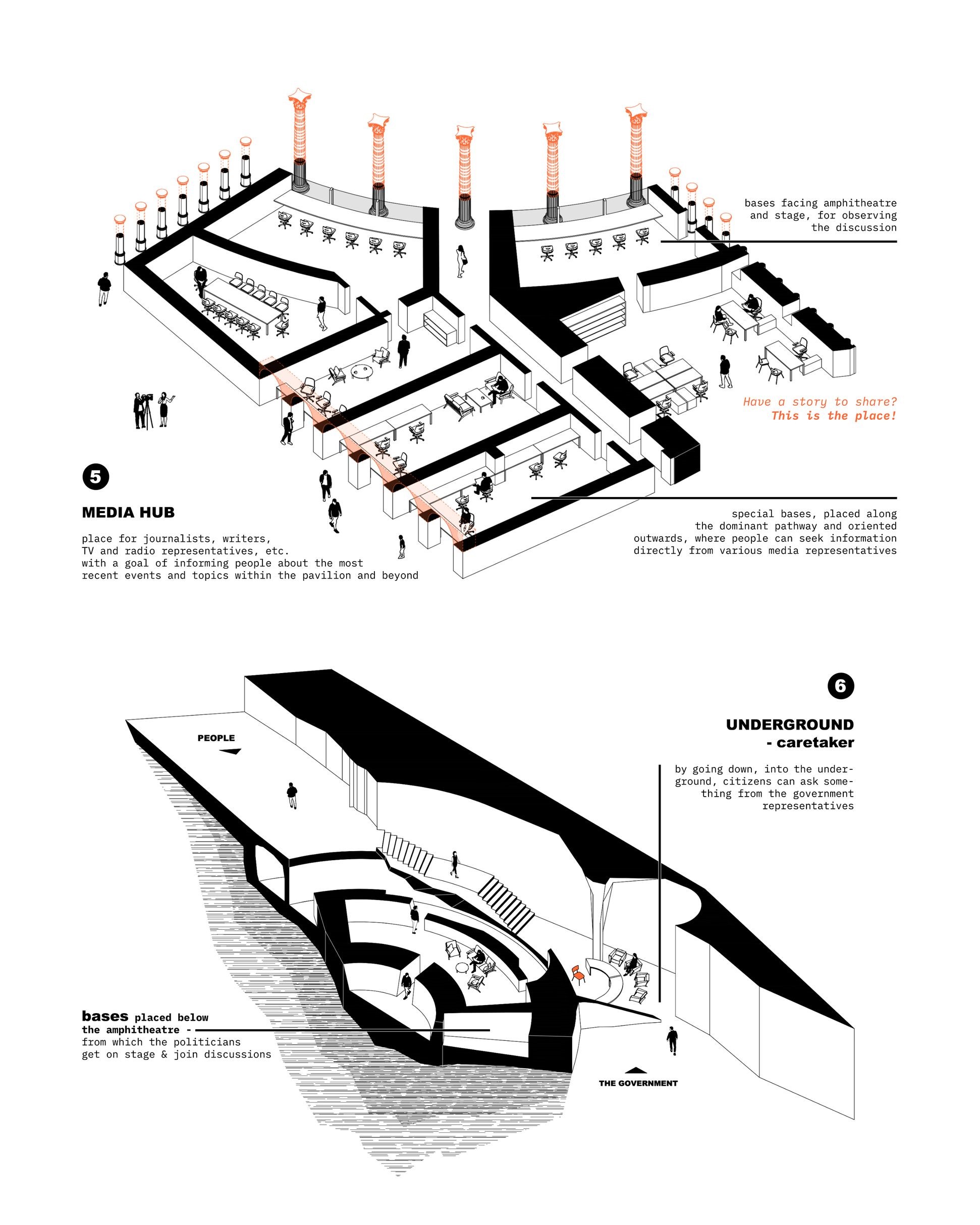 bases facing amphitheatre and stage, for observing the discussion

Have a story to share?
This is the place!

5

MEDIA HUB

place for journalists, writers, TV and radio representatives, etc. with a goal of informing people about the most recent events and topics within the pavilion and beyond

special bases, placed along the dominant pathway and oriented outwards, where people can seek information directly from various media representatives

6

UNDERGROUND
- caretaker

by going down, into the underground, citizens can ask something from the government representatives

PEOPLE

bases placed below the amphitheatre - from which the politicians get on stage & join discussions

THE GOVERNMENT