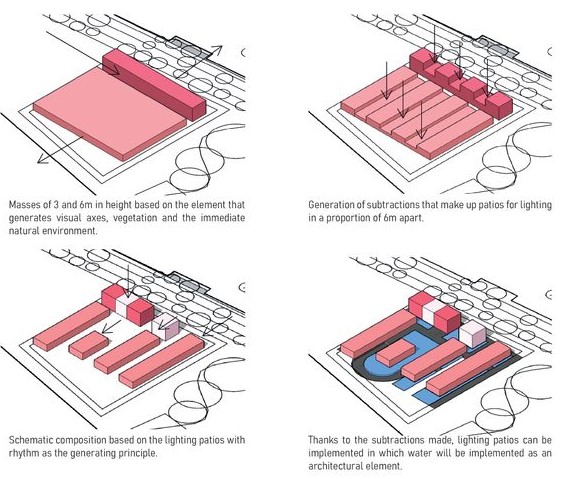 Masses of 3 and 6m in height based on the element that generates visual axes, vegetation and the immediate natural environment.

Generation of subtractions that make up patios for lighting in a proportion of 6m apart.

Schematic composition based on the lighting patios with rhythm as the generating principle.

Thanks to the subtractions made, lighting patios can be implemented in which water will be implemented as an architectural element.