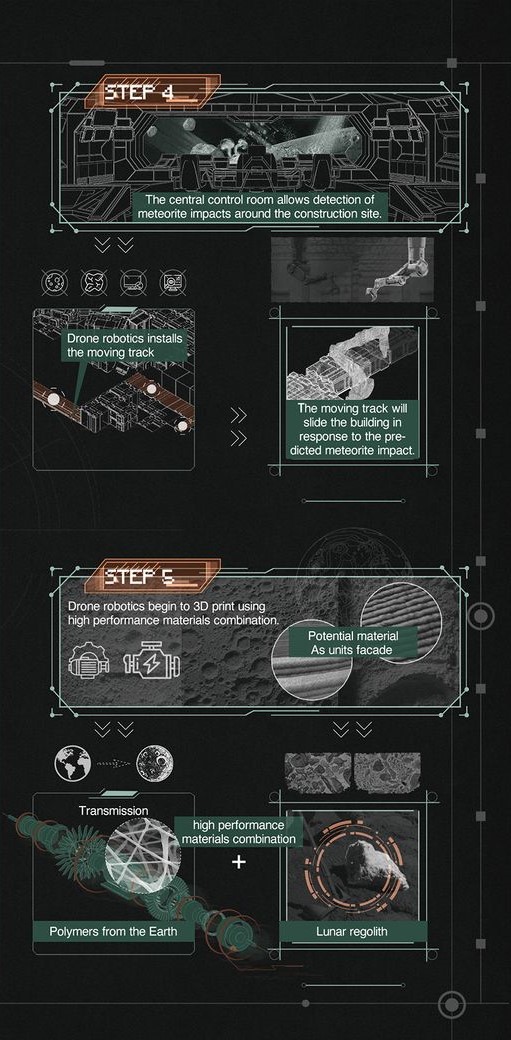 STEP 4

The central control room allows detection of meteorite impacts around the construction site.

Drone robotics installs the moving track

The moving track will slide the building in response to the predicted meteorite impact.

STEP 5

Drone robotics begin to 3D print using high performance materials combination.

Potential material As units facade

Transmission

high performance materials combination

+

Polymers from the Earth

Lunar regolith