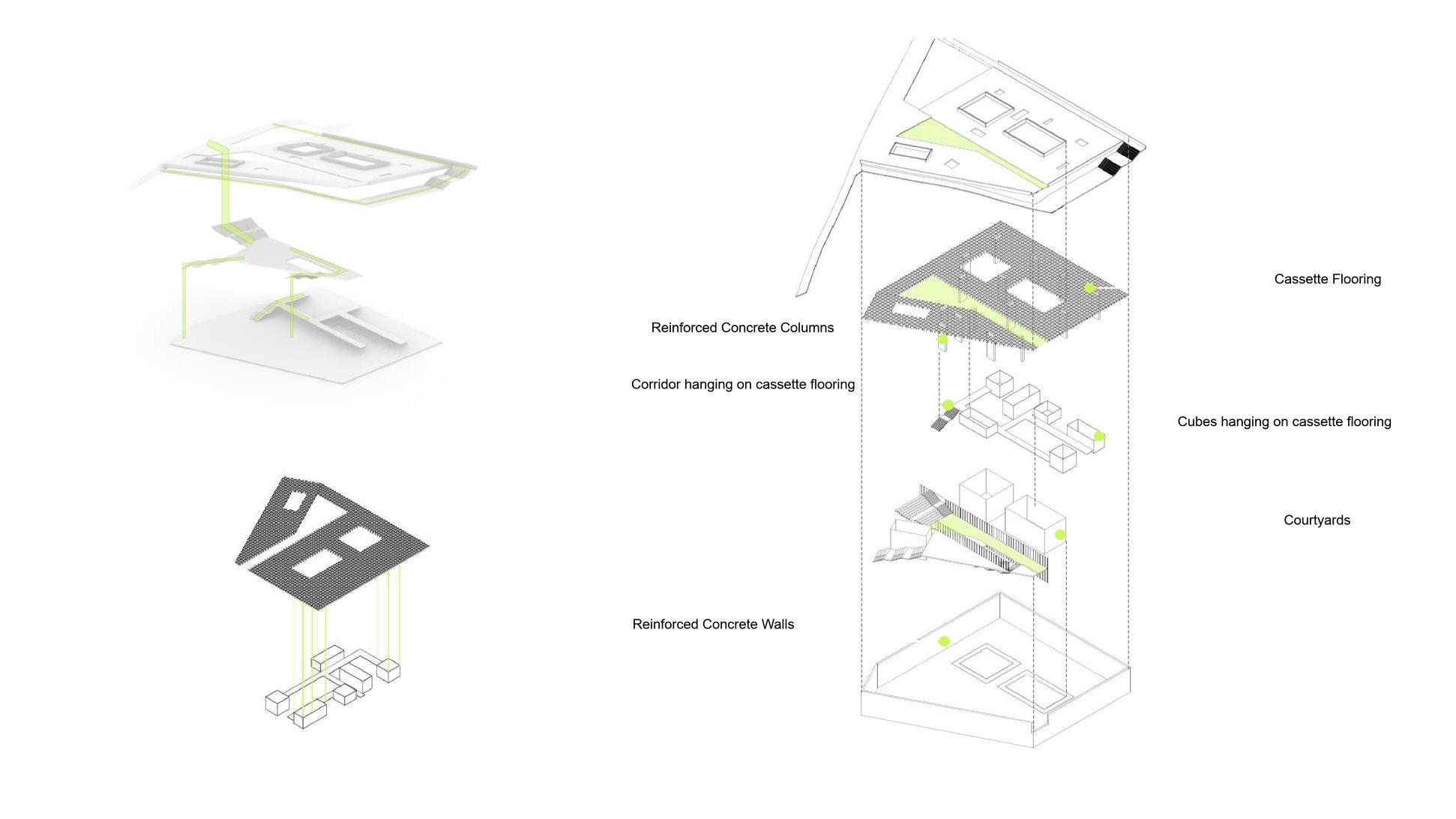 Cassette Flooring

Reinforced Concrete Columns

Corridor hanging on cassette flooring

Cubes hanging on cassette flooring

Courtyards

Reinforced Concrete Walls