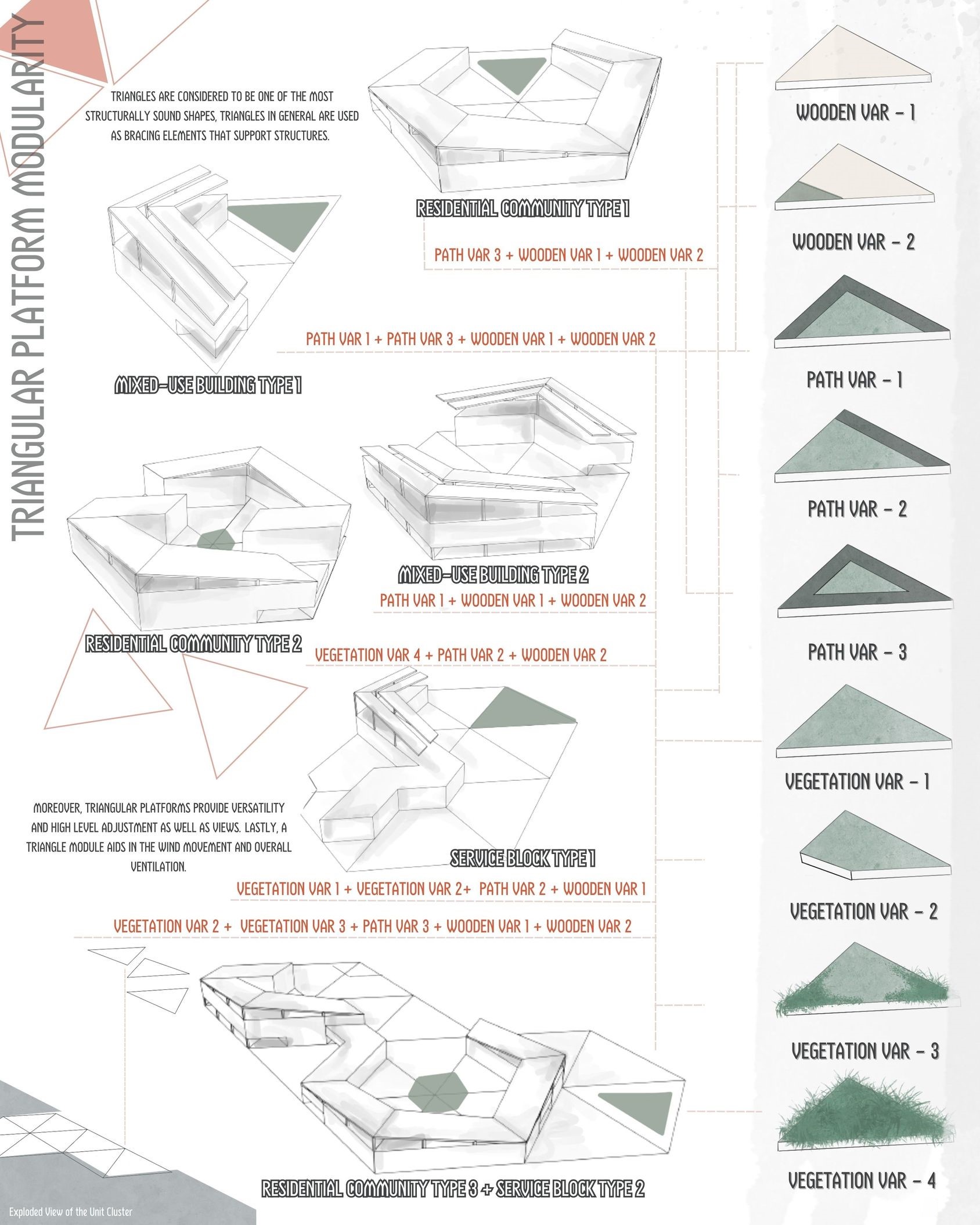 TRIANGULAR PLATFORM MODULARITY

TRIANGLES ARE CONSIDERED TO BE ONE OF THE MOST STRUCTURALLY SOUND SHAPES, TRIANGLES IN GENERAL ARE USED AS BRACING ELEMENTS THAT SUPPORT STRUCTURES.

RESIDENTIAL COMMUNITY TYPE 1

PATH VAR 3 + WOODEN VAR 1 + WOODEN VAR 2

PATH VAR 1 + PATH VAR 3 + WOODEN VAR 1 + WOODEN VAR 2

MIXED-USE BUILDING TYPE 1

MIXED-USE BUILDING TYPE 2

PATH VAR 1 + WOODEN VAR 1 + WOODEN VAR 2

RESIDENTIAL COMMUNITY TYPE 2

VEGETATION VAR 4 + PATH VAR 2 + WOODEN VAR 2

MOREOVER, TRIANGULAR PLATFORMS PROVIDE VERSATILITY AND HIGH LEVEL ADJUSTMENT AS WELL AS VIEWS. LASTLY, A TRIANGLE MODULE AIDS IN THE WIND MOVEMENT AND OVERALL VENTILATION.

SERVICE BLOCK TYPE 1

VEGETATION VAR 1 + VEGETATION VAR 2+ PATH VAR 2 + WOODEN VAR 1

VEGETATION VAR 2 + VEGETATION VAR 3 + PATH VAR 3 + WOODEN VAR 1 + WOODEN VAR 2

RESIDENTIAL COMMUNITY TYPE 3 + SERVICE BLOCK TYPE 2

Exploded View of the Unit Cluster

WOODEN VAR - 1

WOODEN VAR - 2

PATH VAR - 1

PATH VAR - 2

PATH VAR - 3

VEGETATION VAR - 1

VEGETATION VAR - 2

VEGETATION VAR - 3

VEGETATION VAR - 4