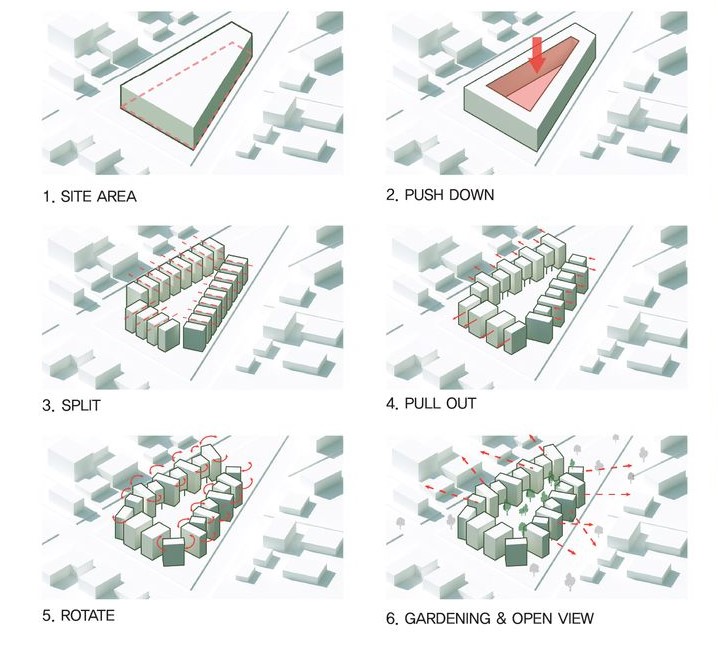 1. SITE AREA

2. PUSH DOWN

3. SPLIT

4. PULL OUT

5. ROTATE

6. GARDENING & OPEN VIEW