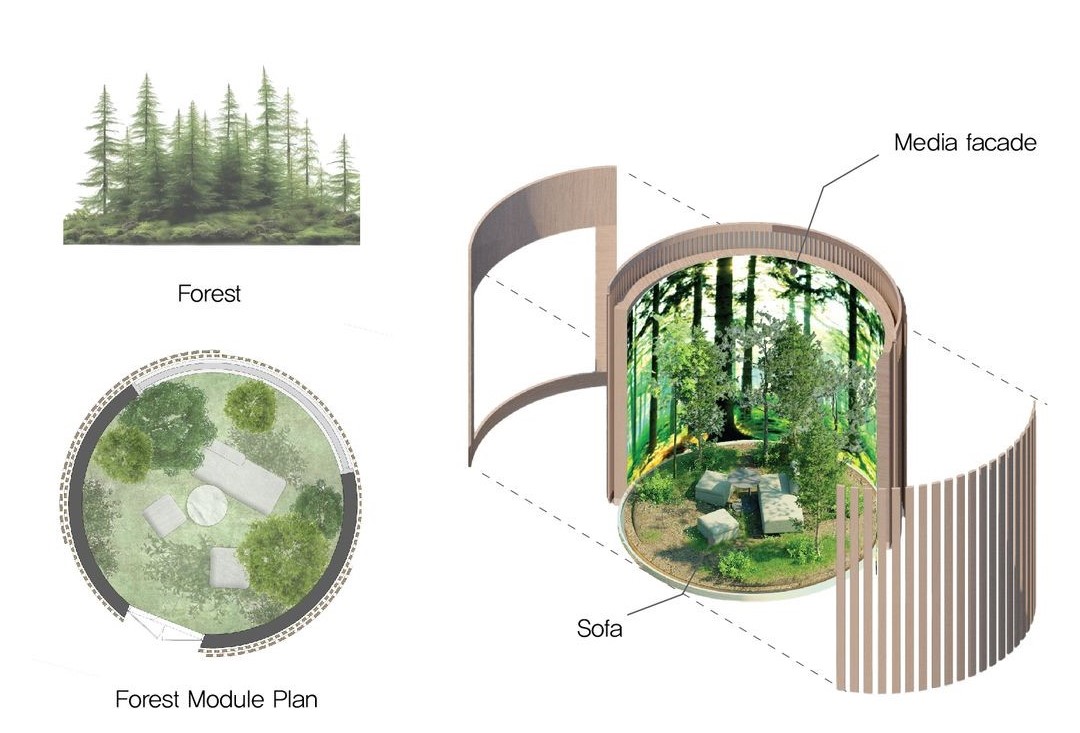 Forest

Forest Module Plan

Media facade

Sofa