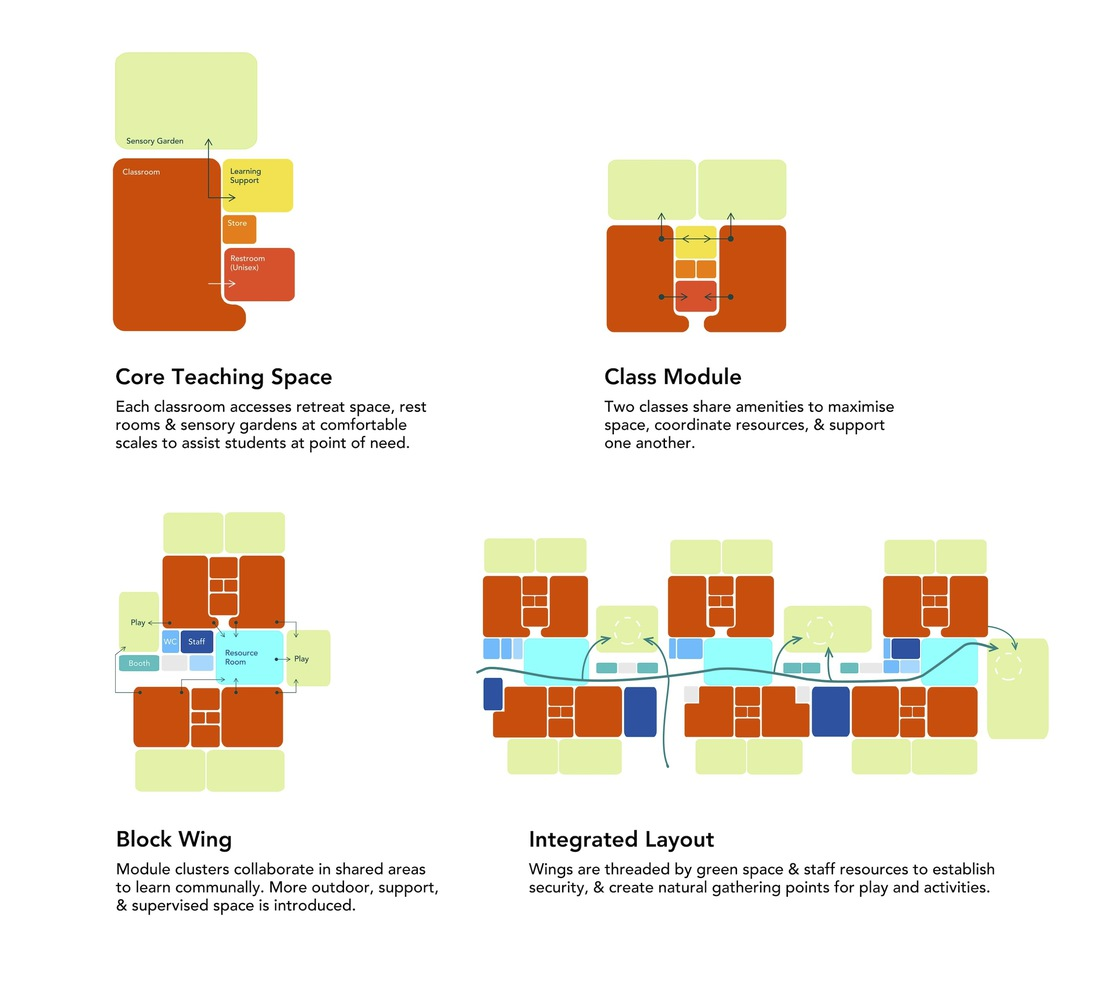 Sensory Garden

Classroom

Learning Support

Store

Restroom (Unisex)

Core Teaching Space

Each classroom accesses retreat space, rest rooms & sensory gardens at comfortable scales to assist students at point of need.

Class Module

Two classes share amenities to maximise space, coordinate resources, & support one another.

Play

WC

Staff

Booth

Resource Room

Play

Block Wing

Module clusters collaborate in shared areas to learn communally. More outdoor, support, & supervised space is introduced.

Integrated Layout

Wings are threaded by green space & staff resources to establish security, & create natural gathering points for play and activities.