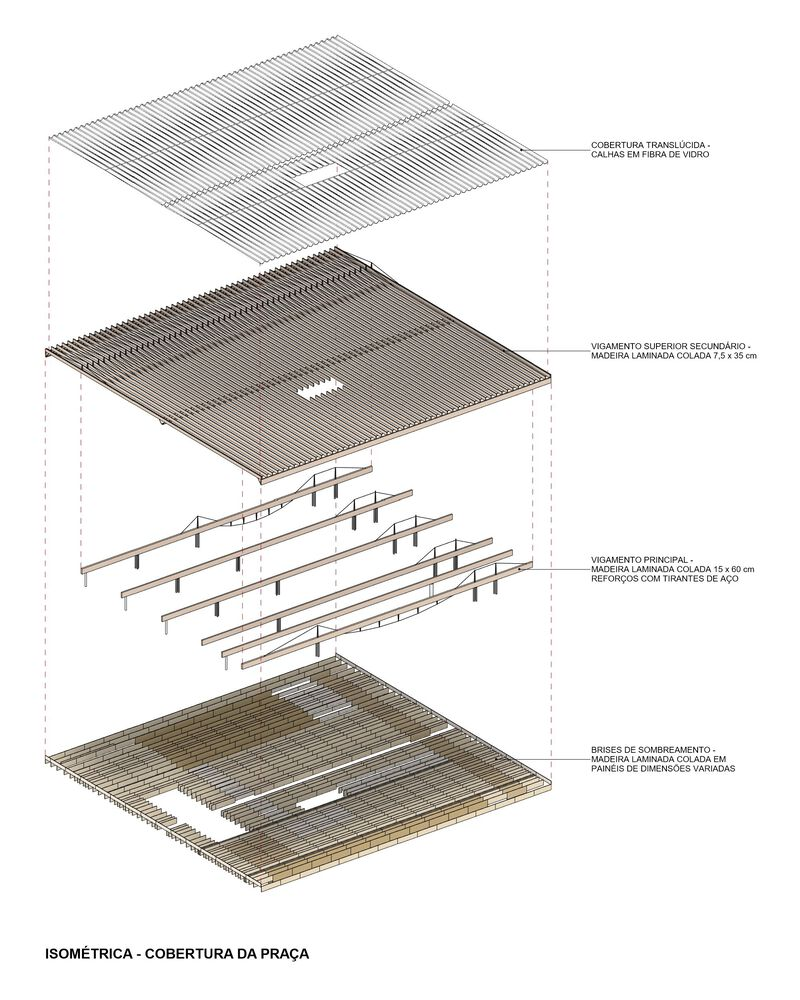 COBERTURA TRANSLÚCIDA - CALHAS EM FIBRA DE VIDRO

VIGAMENTO SUPERIOR SECUNDÁRIO - MADEIRA LAMINADA COLADA 7,5 x 35 cm

VIGAMENTO PRINCIPAL - MADEIRA LAMINADA COLADA 15 x 60 cm REFORÇOS COM TIRANTES DE AÇO

BRISES DE SOMBREAMENTO - MADEIRA LAMINADA COLADA EM PAINÉIS DE DIMENSÕES VARIADAS

ISOMÉTRICA - COBERTURA DA PRAÇA