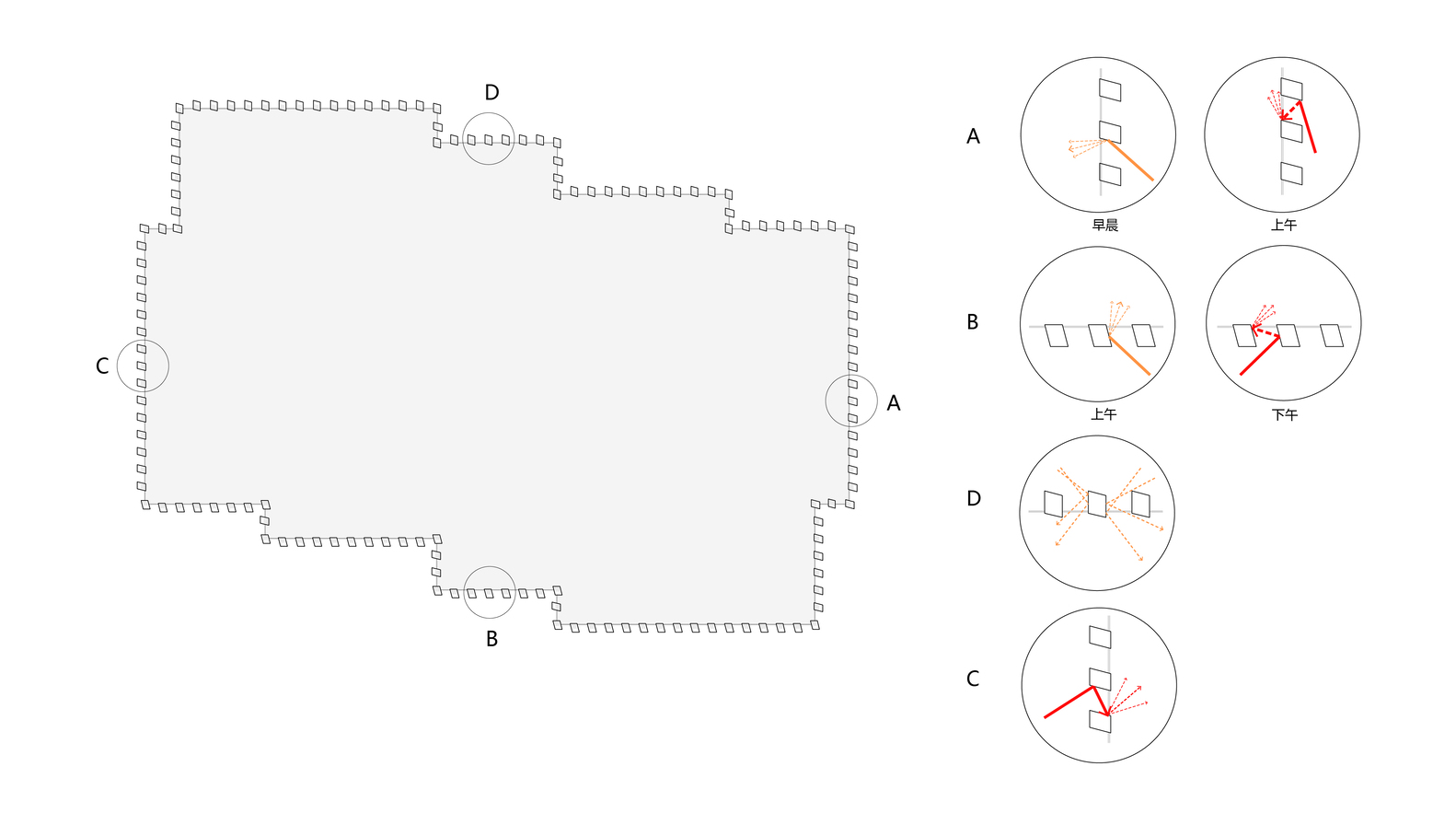 D

C

A

B

A

早晨

上午

B

上午

下午

D

C