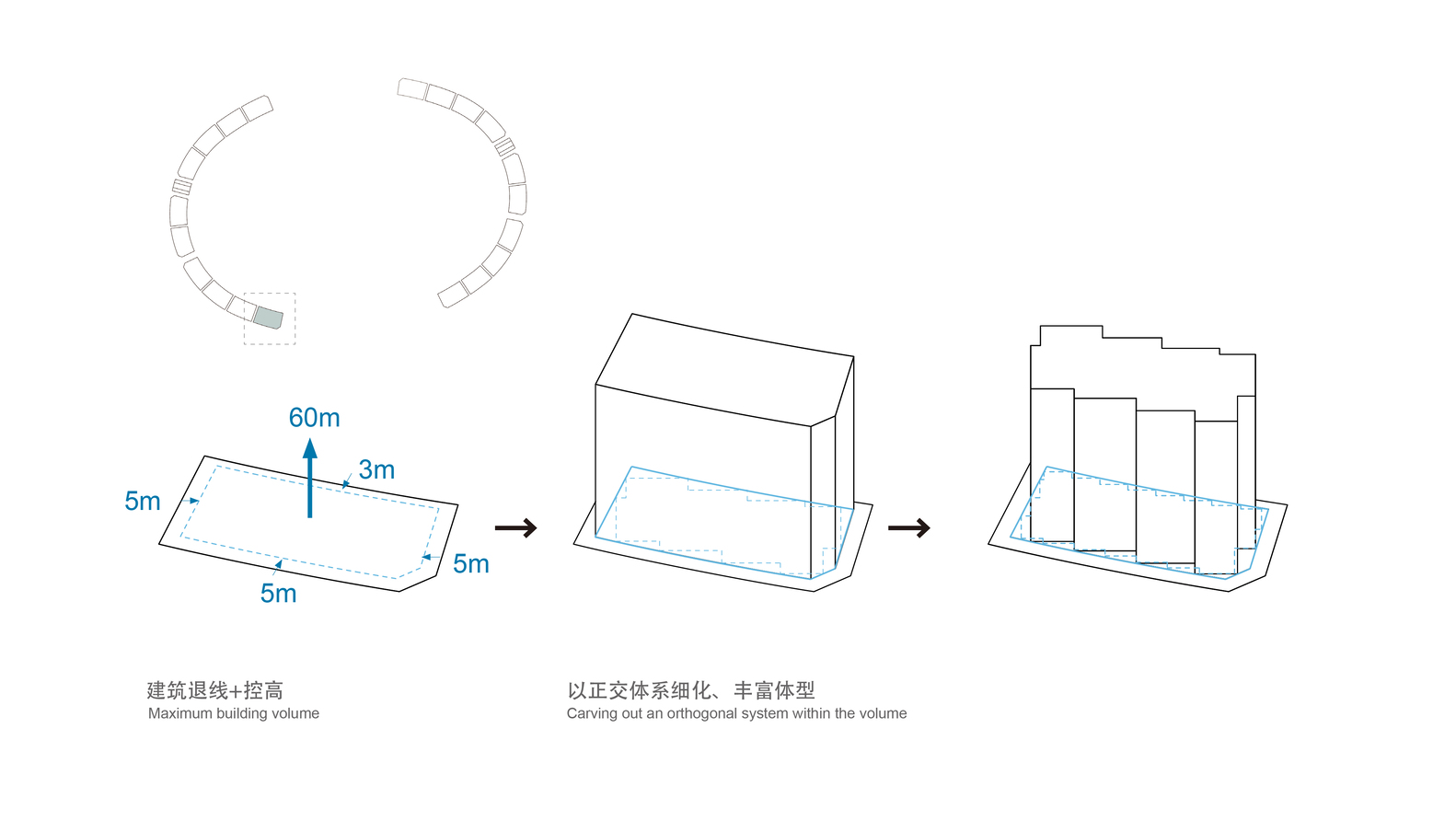 60m

3m

5m

5m

5m

建筑退线+控高
Maximum building volume

以正交体系细化、丰富体型
Carving out an orthogonal system within the volume