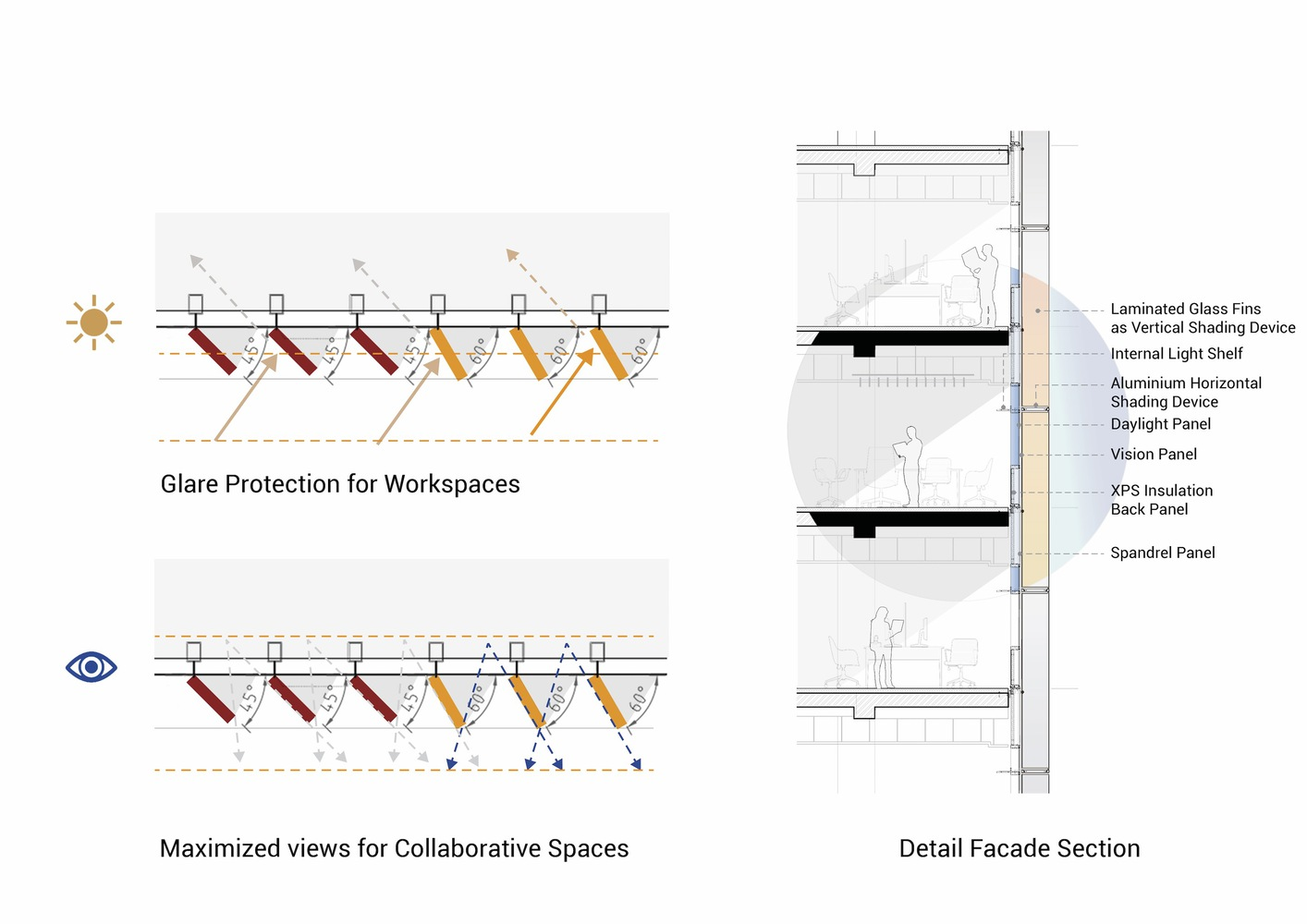 45°
45°
45°
60°
60°
60°

Glare Protection for Workspaces

45°
45°
45°
60°
60°
60°

Maximized views for Collaborative Spaces

Laminated Glass Fins as Vertical Shading Device
Internal Light Shelf
Aluminium Horizontal Shading Device
Daylight Panel
Vision Panel
XPS Insulation Back Panel
Spandrel Panel

Detail Facade Section