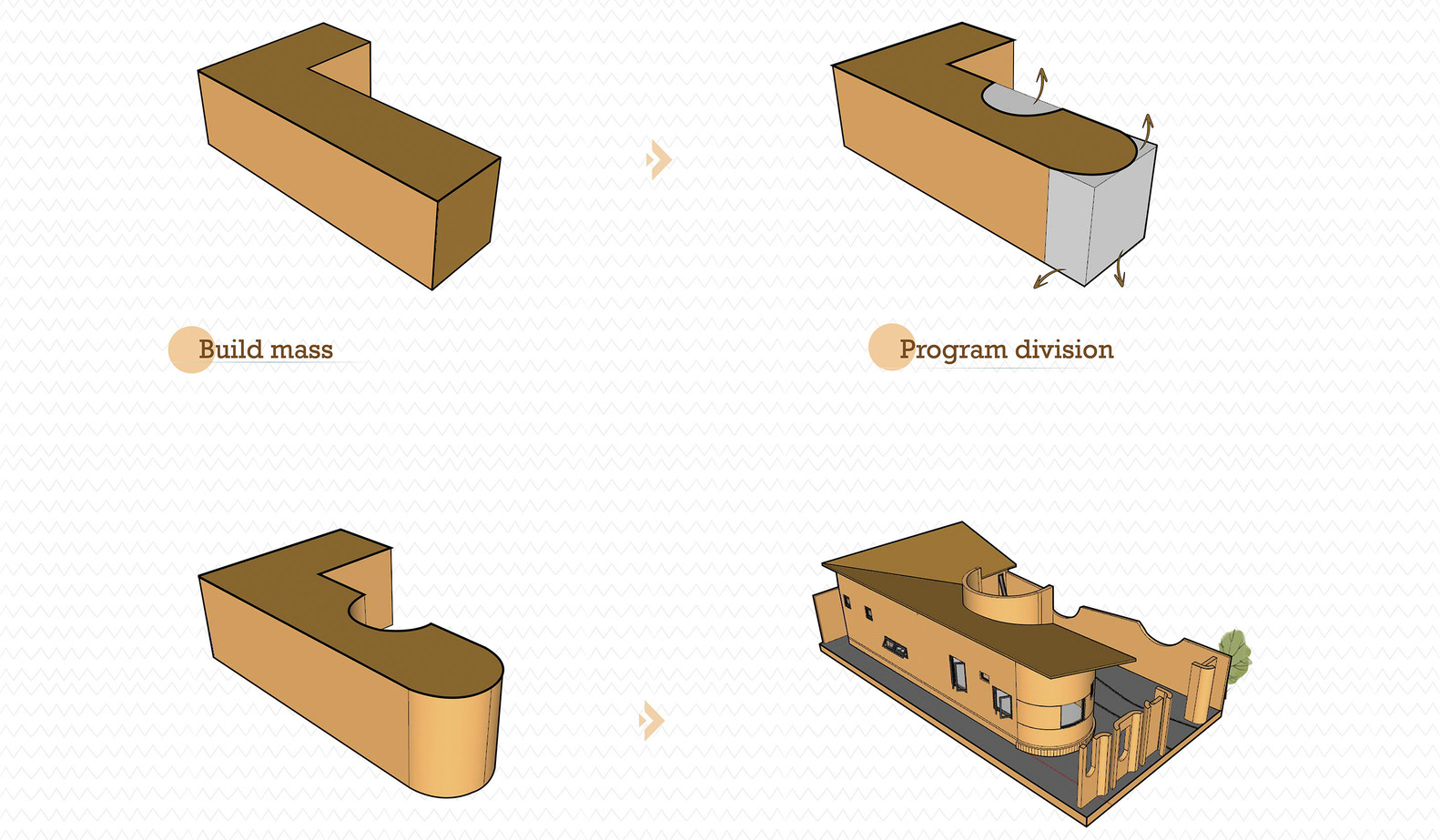 Build mass

Program division