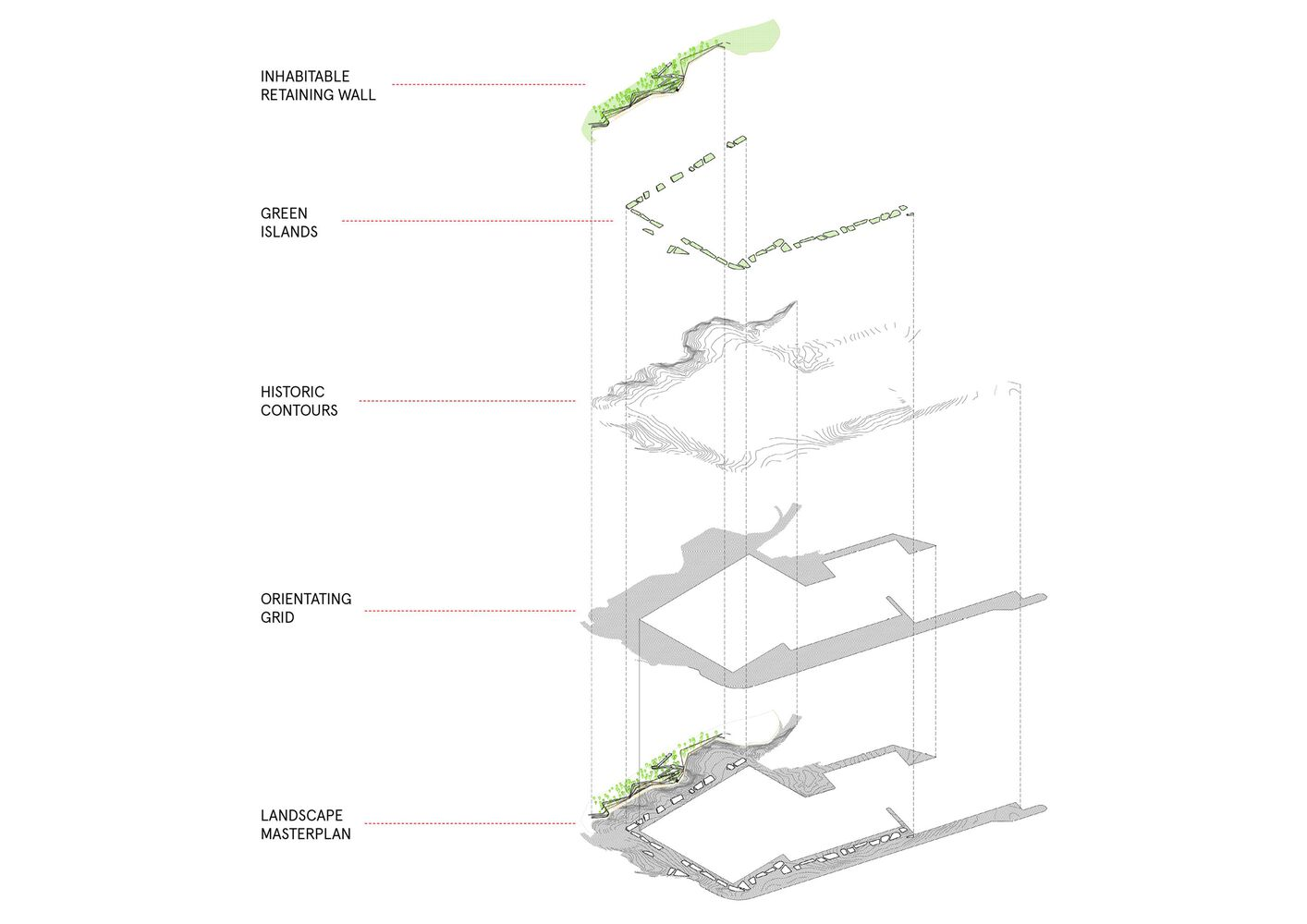 INHABITABLE
RETAINING WALL

GREEN
ISLANDS

HISTORIC
CONTOURS

ORIENTATING
GRID

LANDSCAPE
MASTERPLAN