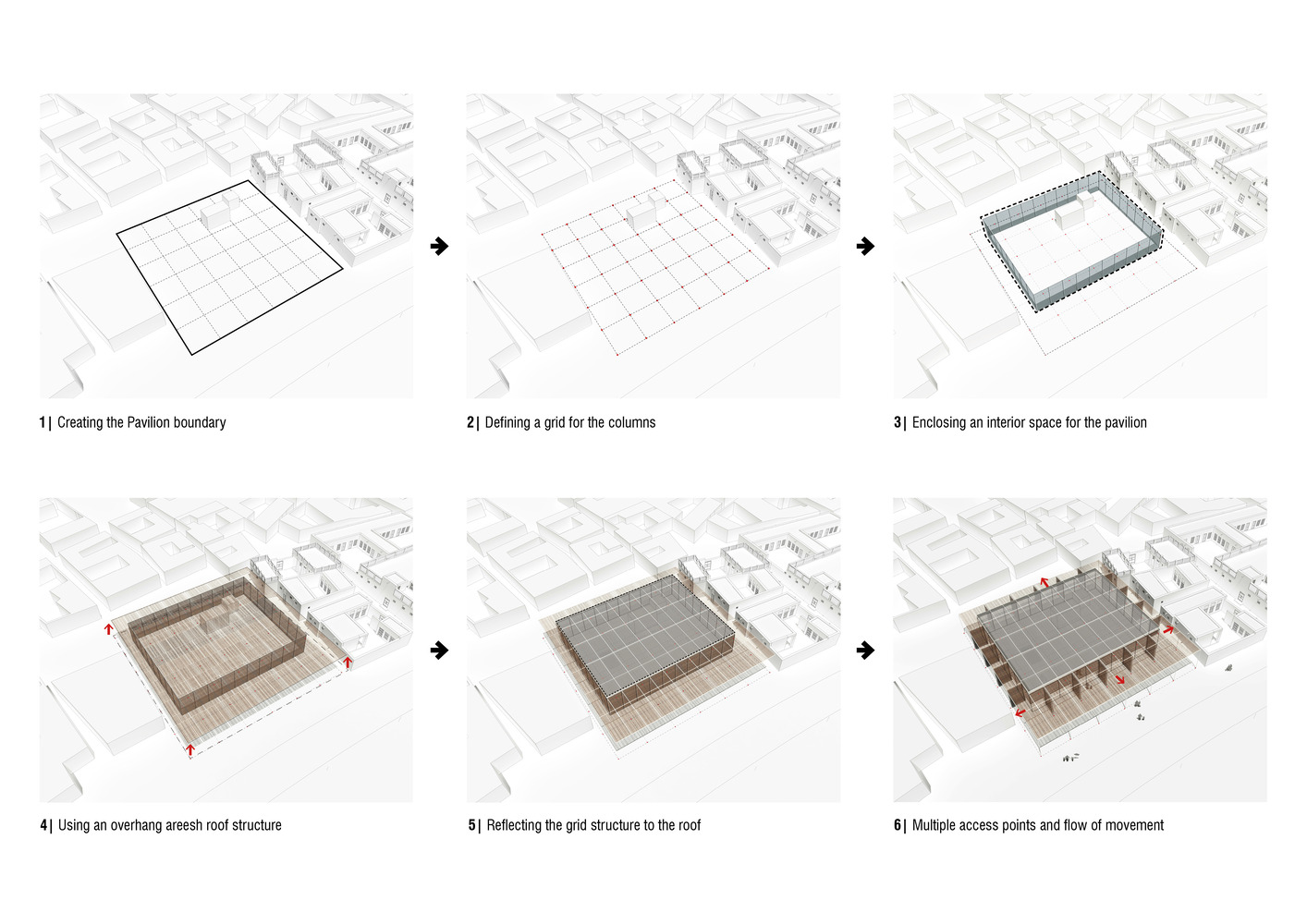 1 | Creating the Pavilion boundary

2 | Defining a grid for the columns

3 | Enclosing an interior space for the pavilion

4 | Using an overhang areesh roof structure

5 | Reflecting the grid structure to the roof

6 | Multiple access points and flow of movement