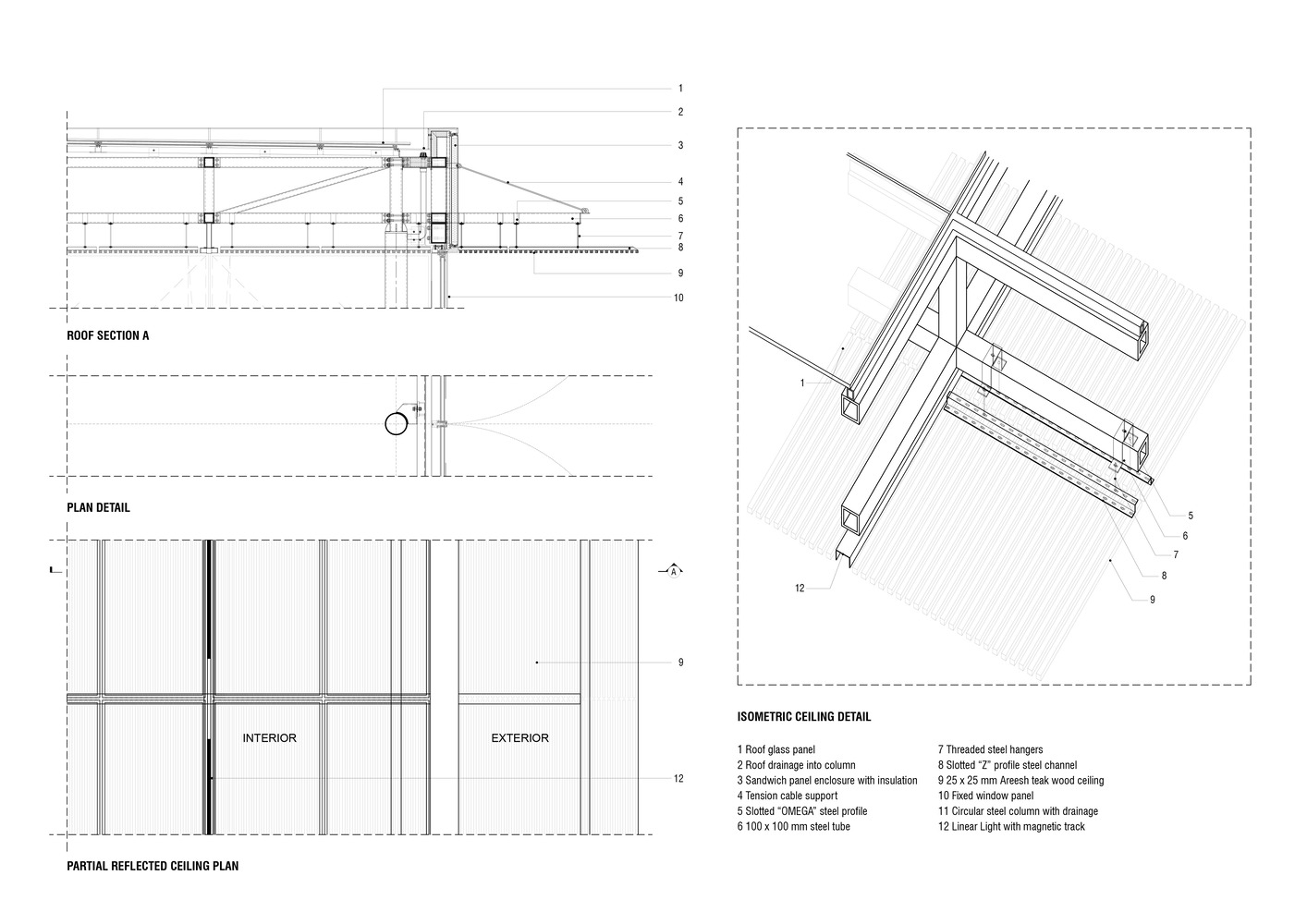 1
2
3
4
5
6
7
8
9
10

ROOF SECTION A

PLAN DETAIL

A

9

INTERIOR

EXTERIOR

12

PARTIAL REFLECTED CEILING PLAN

1

5
6
7
8
9

12

ISOMETRIC CEILING DETAIL

1 Roof glass panel
2 Roof drainage into column
3 Sandwich panel enclosure with insulation
4 Tension cable support
5 Slotted "OMEGA" steel profile
6 100 x 100 mm steel tube

7 Threaded steel hangers
8 Slotted "Z" profile steel channel
9 25 x 25 mm Areesh teak wood ceiling
10 Fixed window panel
11 Circular steel column with drainage
12 Linear Light with magnetic track