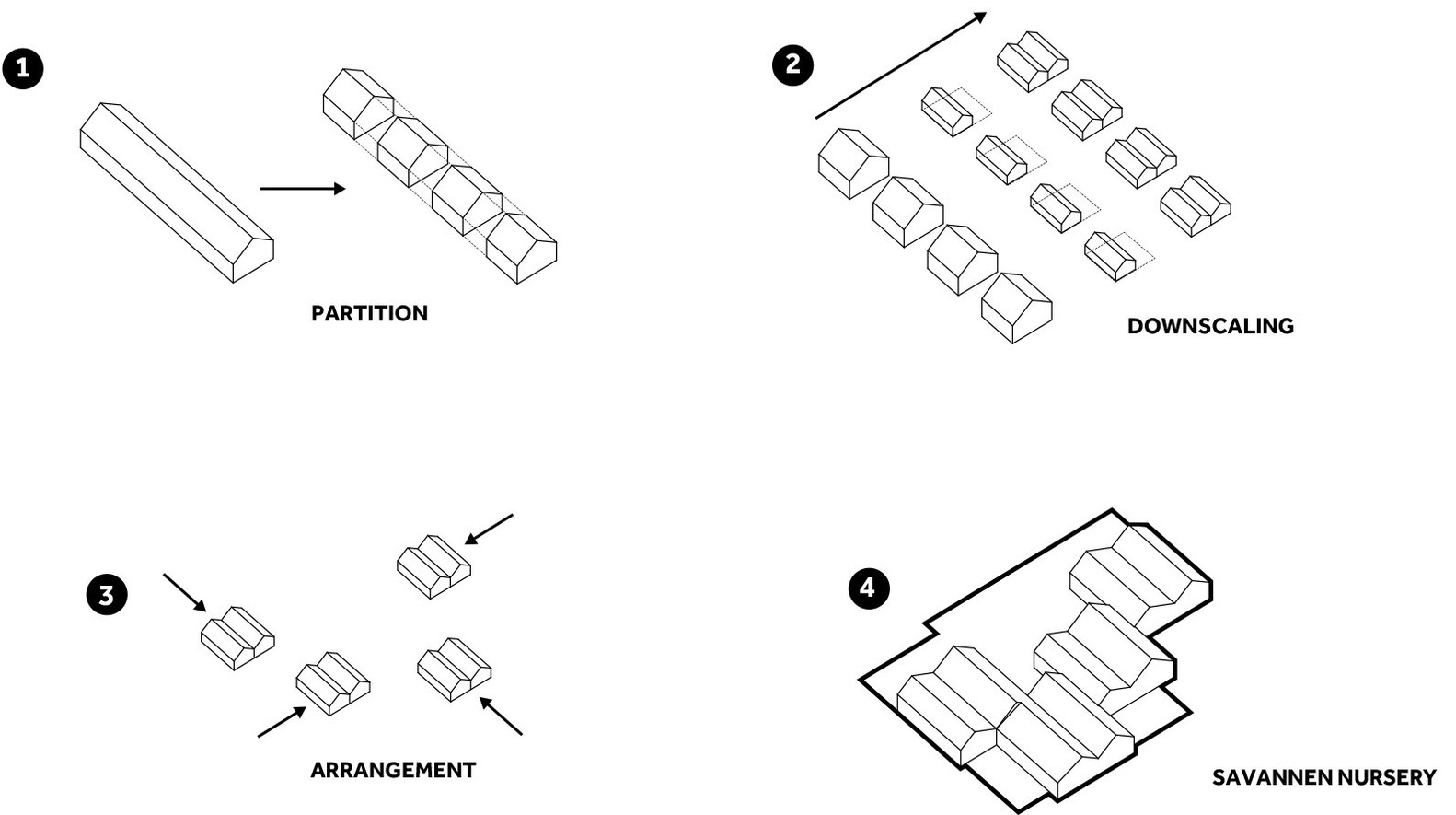 1

PARTITION

2

DOWNSCALING

3

ARRANGEMENT

4

SAVANNEN NURSERY