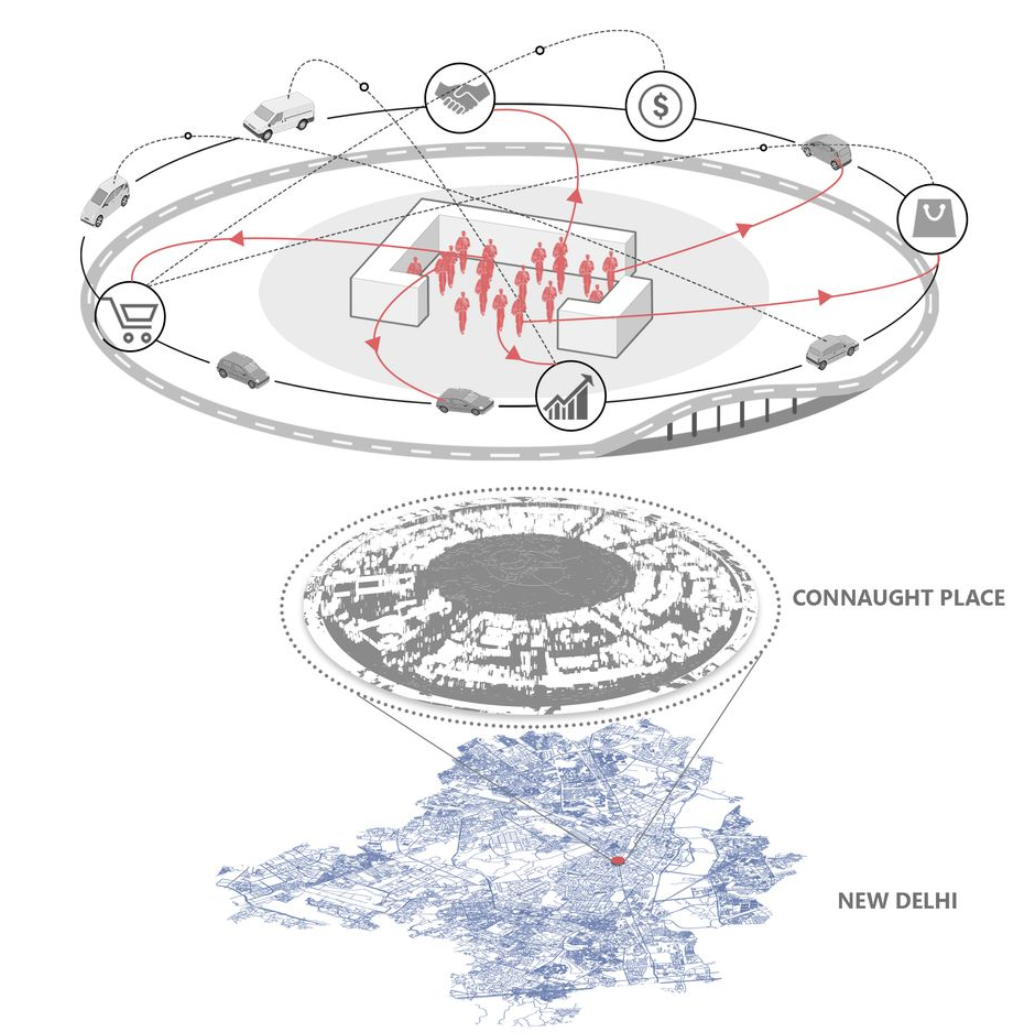 CONNAUGHT PLACE

NEW DELHI