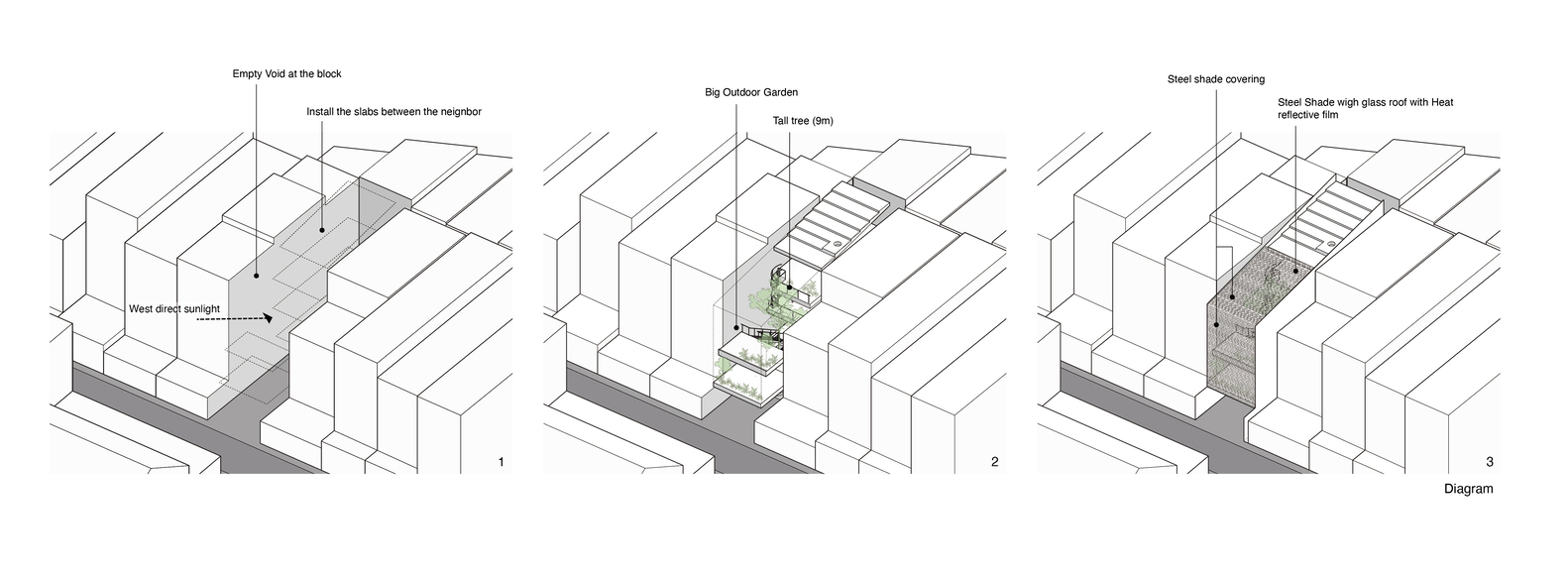 Empty Void at the block

Install the slabs between the neignbor

West direct sunlight

1

Big Outdoor Garden

Tall tree (9m)

2

Steel shade covering

Steel Shade wigh glass roof with Heat reflective film

3

Diagram