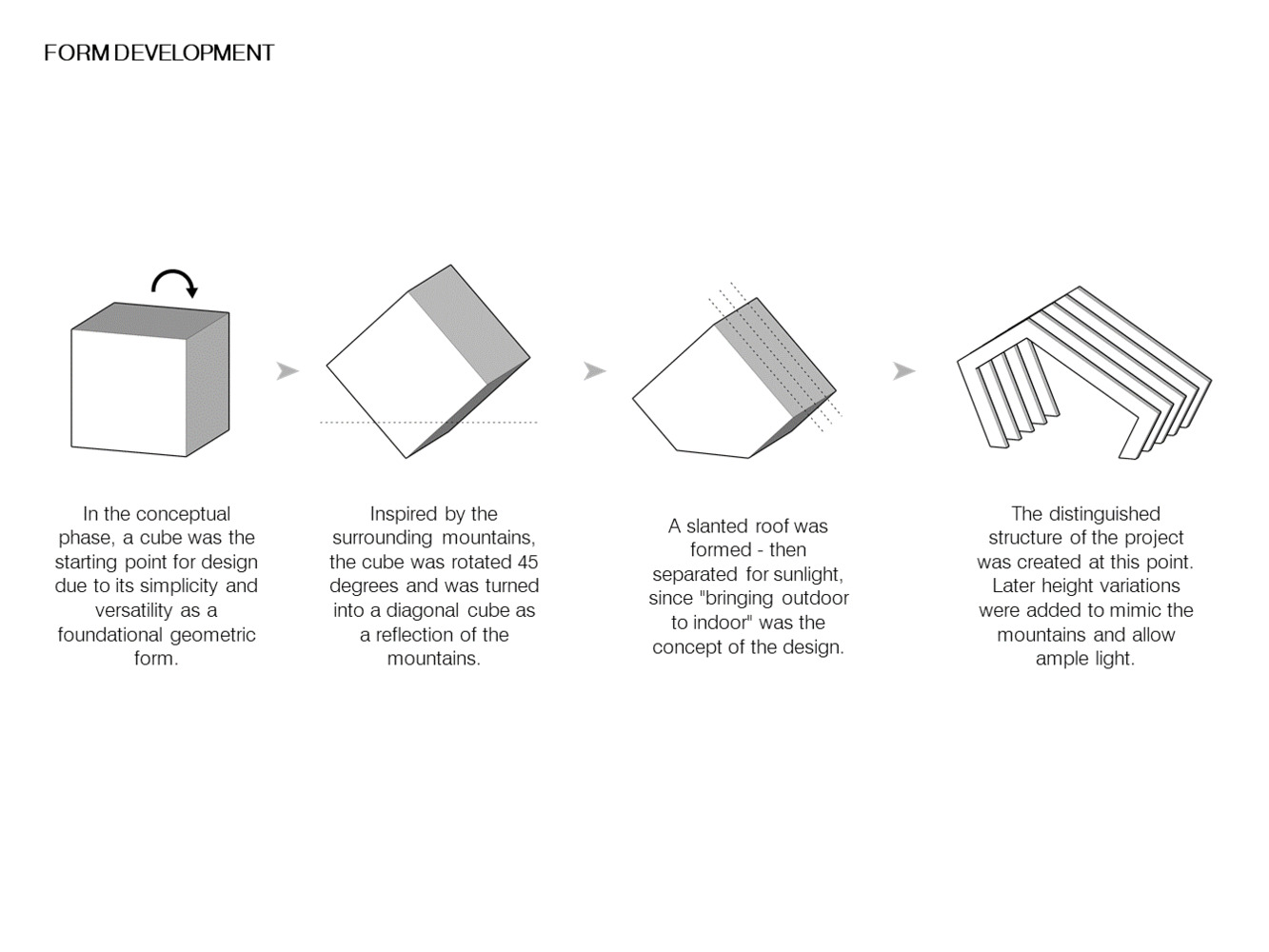 FORM DEVELOPMENT

In the conceptual phase, a cube was the starting point for design due to its simplicity and versatility as a foundational geometric form.

Inspired by the surrounding mountains, the cube was rotated 45 degrees and was turned into a diagonal cube as a reflection of the mountains.

A slanted roof was formed - then separated for sunlight, since "bringing outdoor to indoor" was the concept of the design.

The distinguished structure of the project was created at this point. Later height variations were added to mimic the mountains and allow ample light.