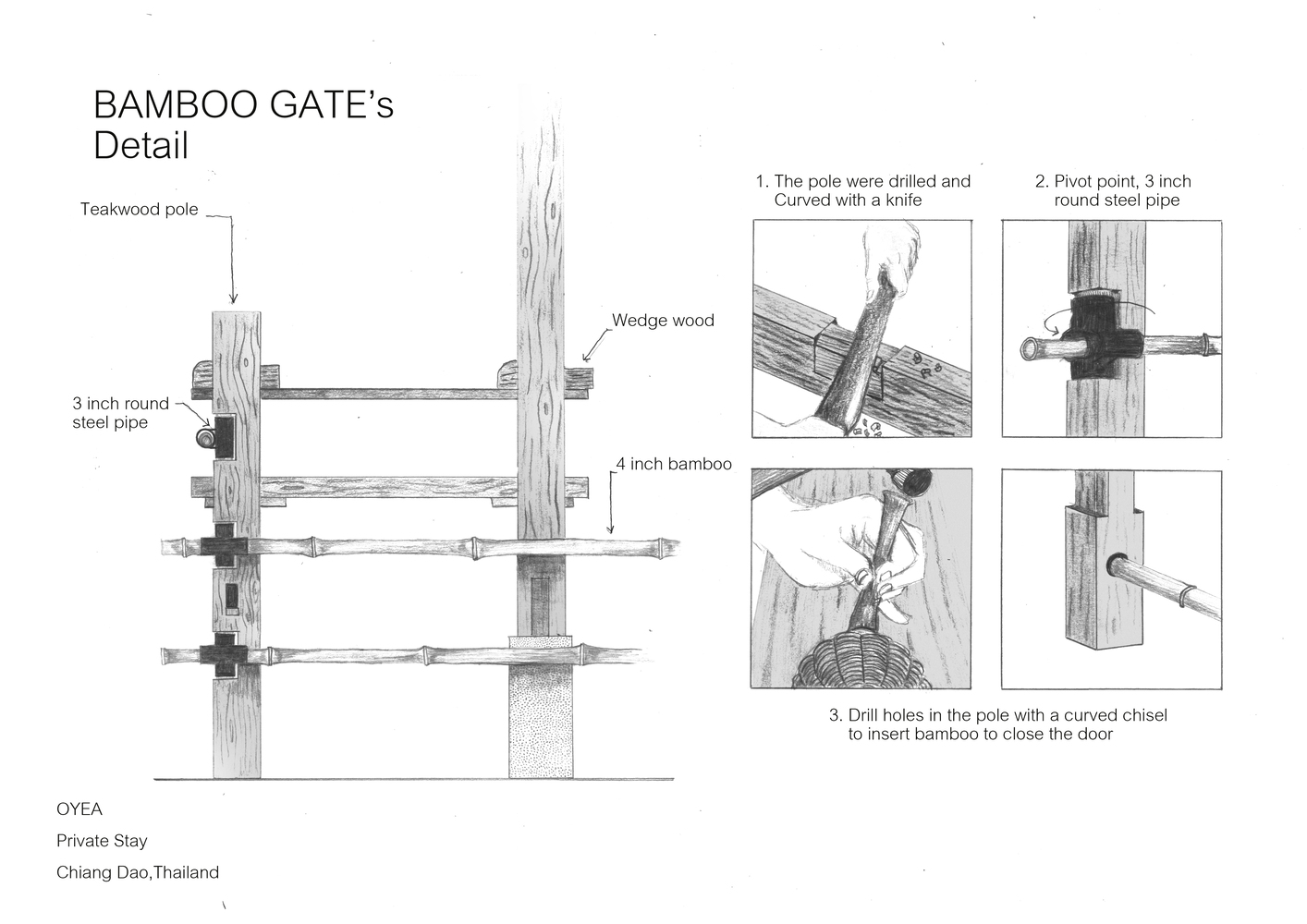 BAMBOO GATE's Detail

Teakwood pole

Wedge wood

3 inch round steel pipe

4 inch bamboo

1. The pole were drilled and Curved with a knife

2. Pivot point, 3 inch round steel pipe

3. Drill holes in the pole with a curved chisel to insert bamboo to close the door

OYEA

Private Stay

Chiang Dao,Thailand