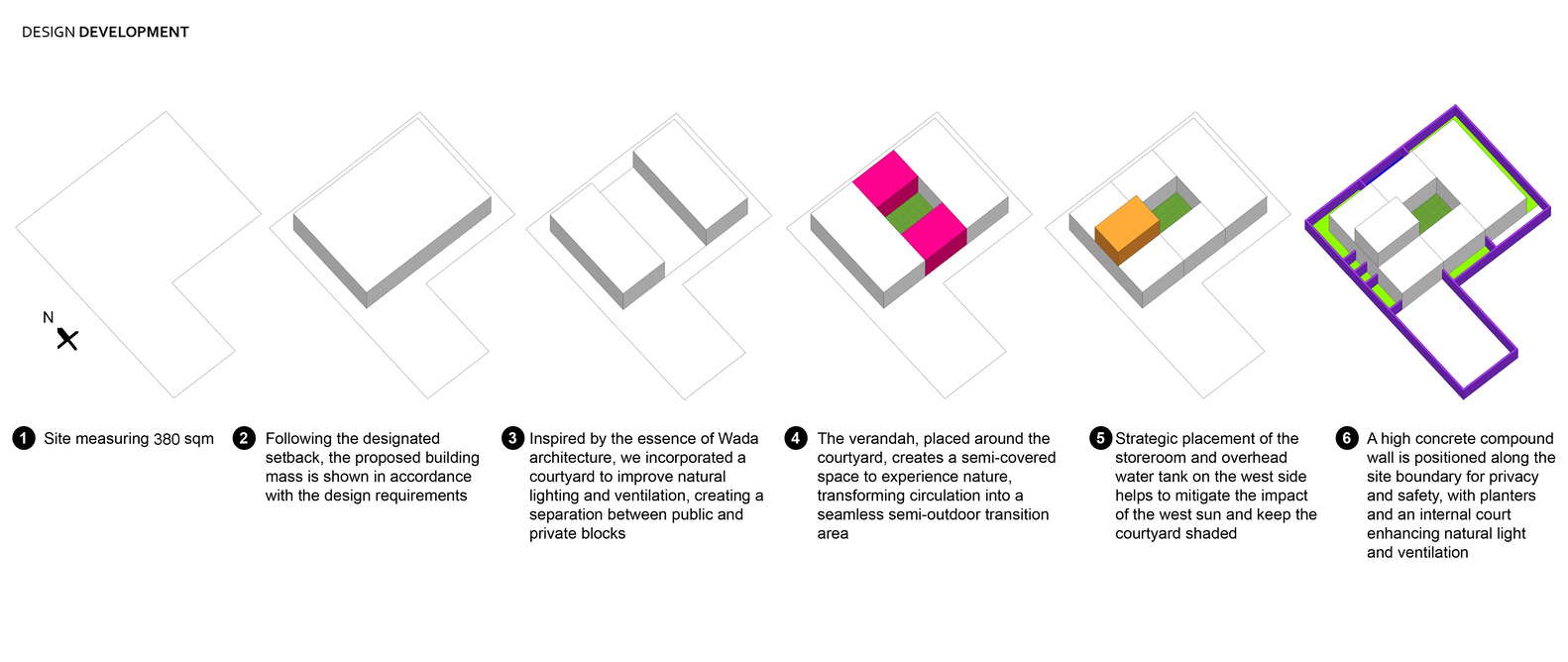 DESIGN DEVELOPMENT

N

1 Site measuring 380 sqm

2 Following the designated setback, the proposed building mass is shown in accordance with the design requirements

3 Inspired by the essence of Wada architecture, we incorporated a courtyard to improve natural lighting and ventilation, creating a separation between public and private blocks

4 The verandah, placed around the courtyard, creates a semi-covered space to experience nature, transforming circulation into a seamless semi-outdoor transition area

5 Strategic placement of the storeroom and overhead water tank on the west side helps to mitigate the impact of the west sun and keep the courtyard shaded

6 A high concrete compound wall is positioned along the site boundary for privacy and safety, with planters and an internal court enhancing natural light and ventilation