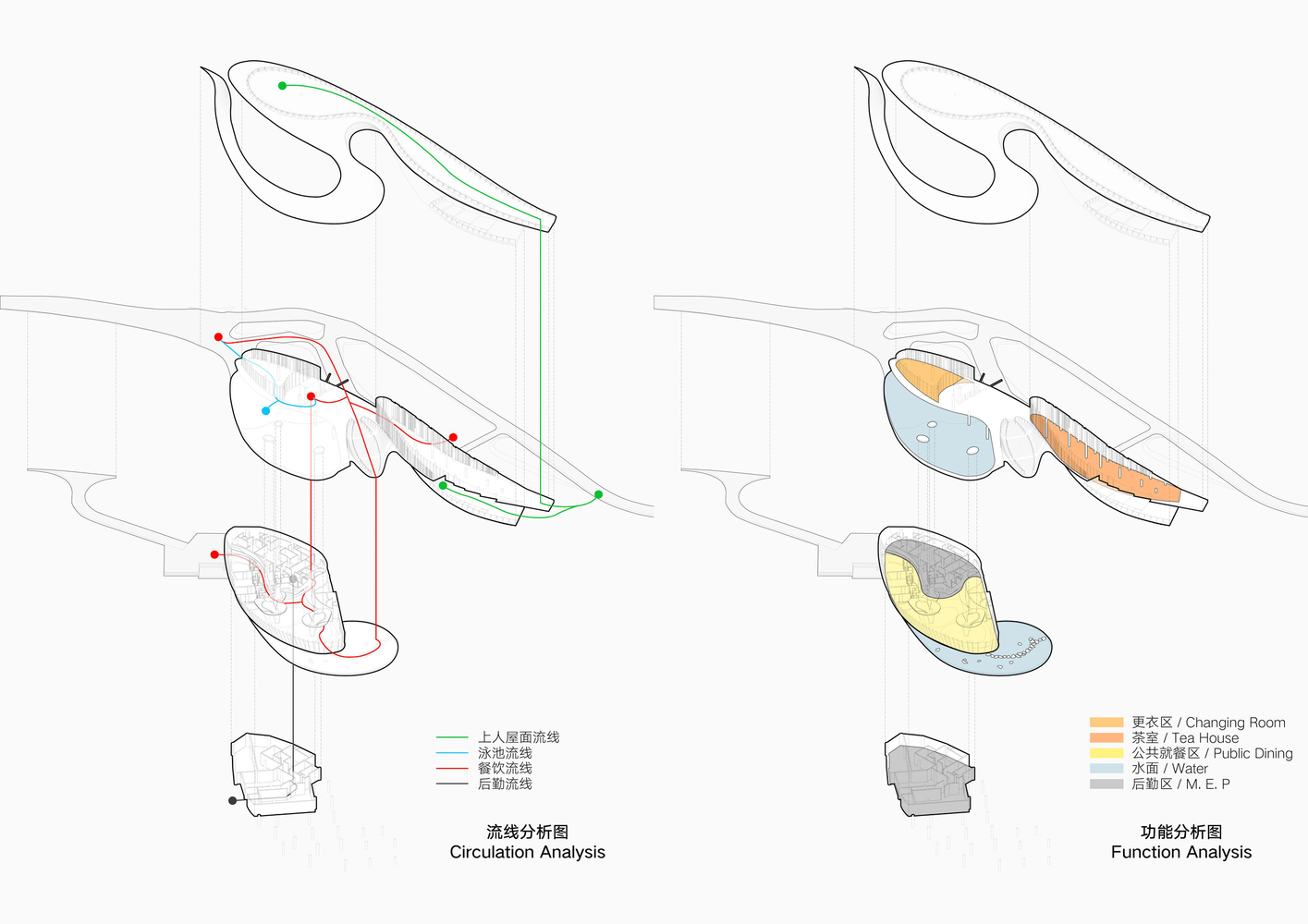 上人屋面流线
泳池流线
餐饮流线
后勤流线

流线分析图
Circulation Analysis

更衣区 / Changing Room
茶室 / Tea House
公共就餐区 / Public Dining
水面 / Water
后勤区 / M. E. P

功能分析图
Function Analysis