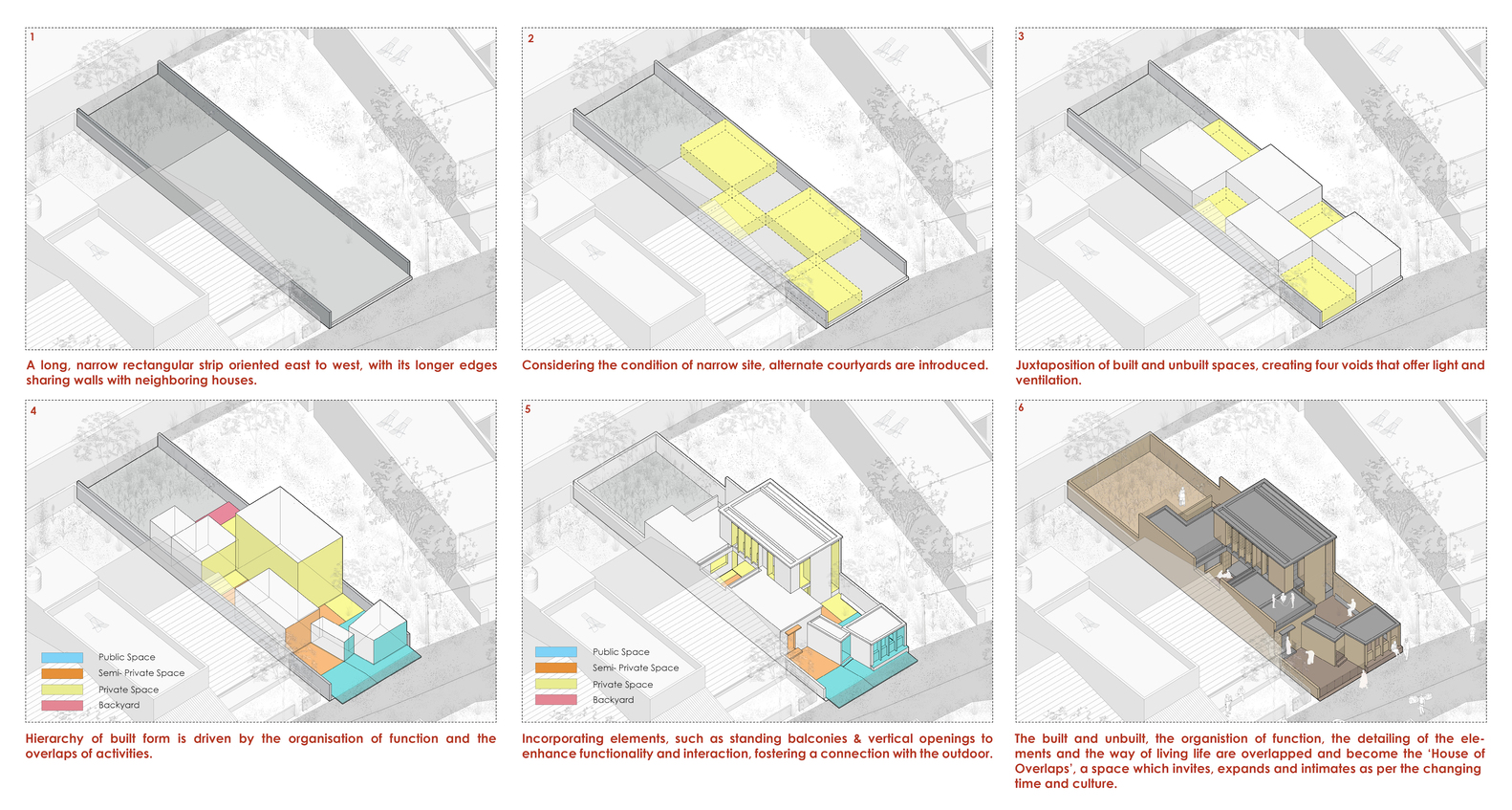 1

A long, narrow rectangular strip oriented east to west, with its longer edges sharing walls with neighboring houses.

2

Considering the condition of narrow site, alternate courtyards are introduced.

3

Juxtaposition of built and unbuilt spaces, creating four voids that offer light and ventilation.

4

Public Space
Semi- Private Space
Private Space
Backyard

Hierarchy of built form is driven by the organisation of function and the overlaps of activities.

5

Public Space
Semi- Private Space
Private Space
Backyard

Incorporating elements, such as standing balconies & vertical openings to enhance functionality and interaction, fostering a connection with the outdoor.

6

The built and unbuilt, the organistion of function, the detailing of the elements and the way of living life are overlapped and become the 'House of Overlaps', a space which invites, expands and intimates as per the changing time and culture.