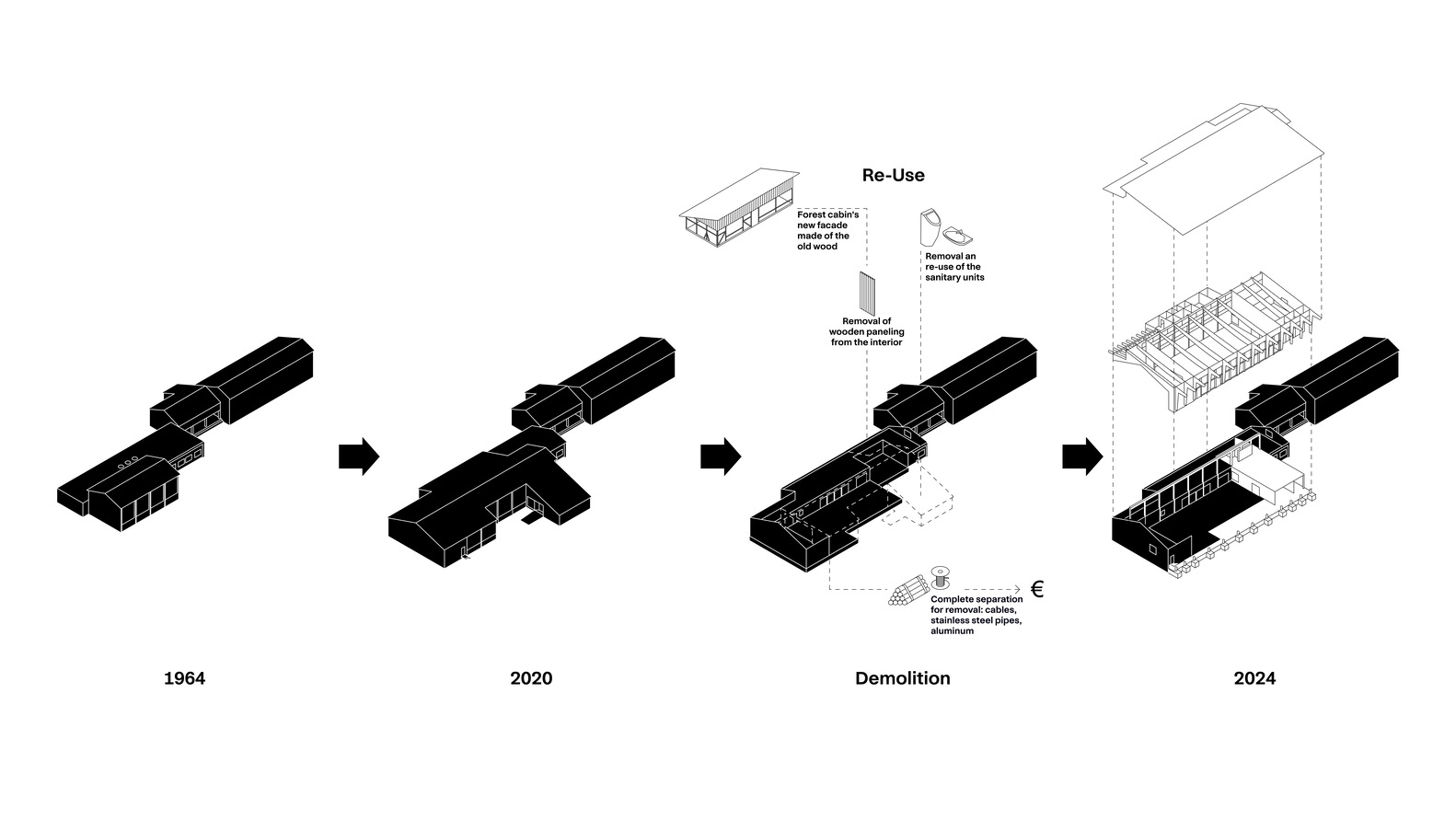 Re-Use

Forest cabin's new facade made of the old wood

Removal an re-use of the sanitary units

Removal of wooden paneling from the interior

€

Complete separation for removal: cables, stainless steel pipes, aluminum

1964

2020

Demolition

2024