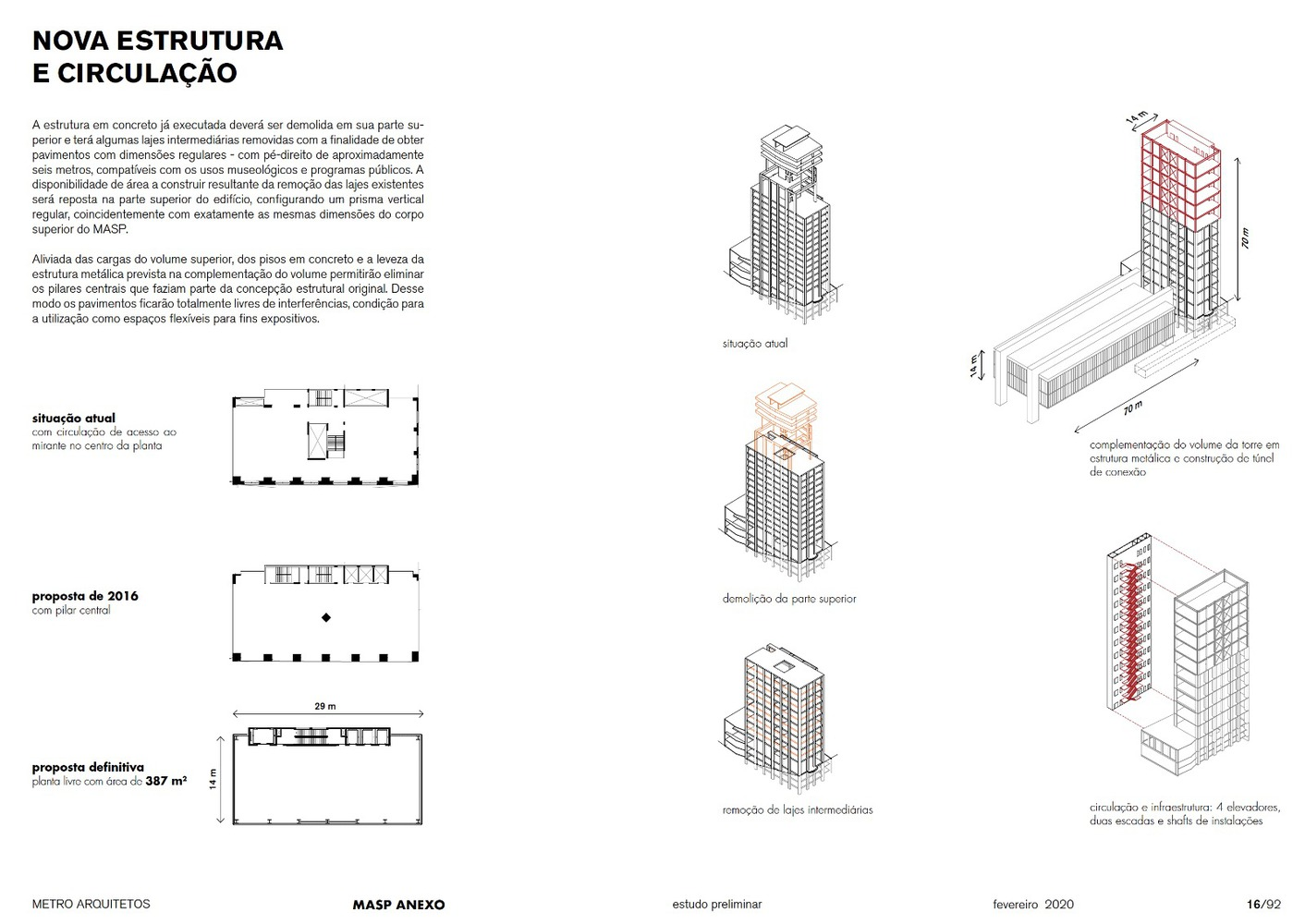 NOVA ESTRUTURA
E CIRCULAÇÃO

A estrutura em concreto já executada deverá ser demolida em sua parte superior e terá algumas lajes intermediárias removidas com a finalidade de obter pavimentos com dimensões regulares - com pé-direito de aproximadamente seis metros, compatíveis com os usos museológicos e programas públicos. A disponibilidade de área a construir resultante da remoção das lajes existentes será reposta na parte superior do edifício, configurando um prisma vertical regular, coincidentemente com exatamente as mesmas dimensões do corpo superior do MASP.

Aliviada das cargas do volume superior, dos pisos em concreto e a leveza da estrutura metálica prevista na complementação do volume permitirão eliminar os pilares centrais que faziam parte da concepção estrutural original. Desse modo os pavimentos ficarão totalmente livres de interferências, condição para a utilização como espaços flexíveis para fins expositivos.

situação atual
com circulação de acesso ao mirante no centro da planta

proposta de 2016
com pilar central

29 m

14 m

proposta definitiva
planta livre com área de 387 m²

situação atual

demolição da parte superior

remoção de lajes intermediárias

14 m

70 m

14 m

70 m

complementação do volume da torre em estrutura metálica e construção de túnel de conexão

circulação e infraestrutura: 4 elevadores, duas escadas e shafts de instalações

METRO ARQUITETOS MASP ANEXO estudo preliminar fevereiro 2020 16/92