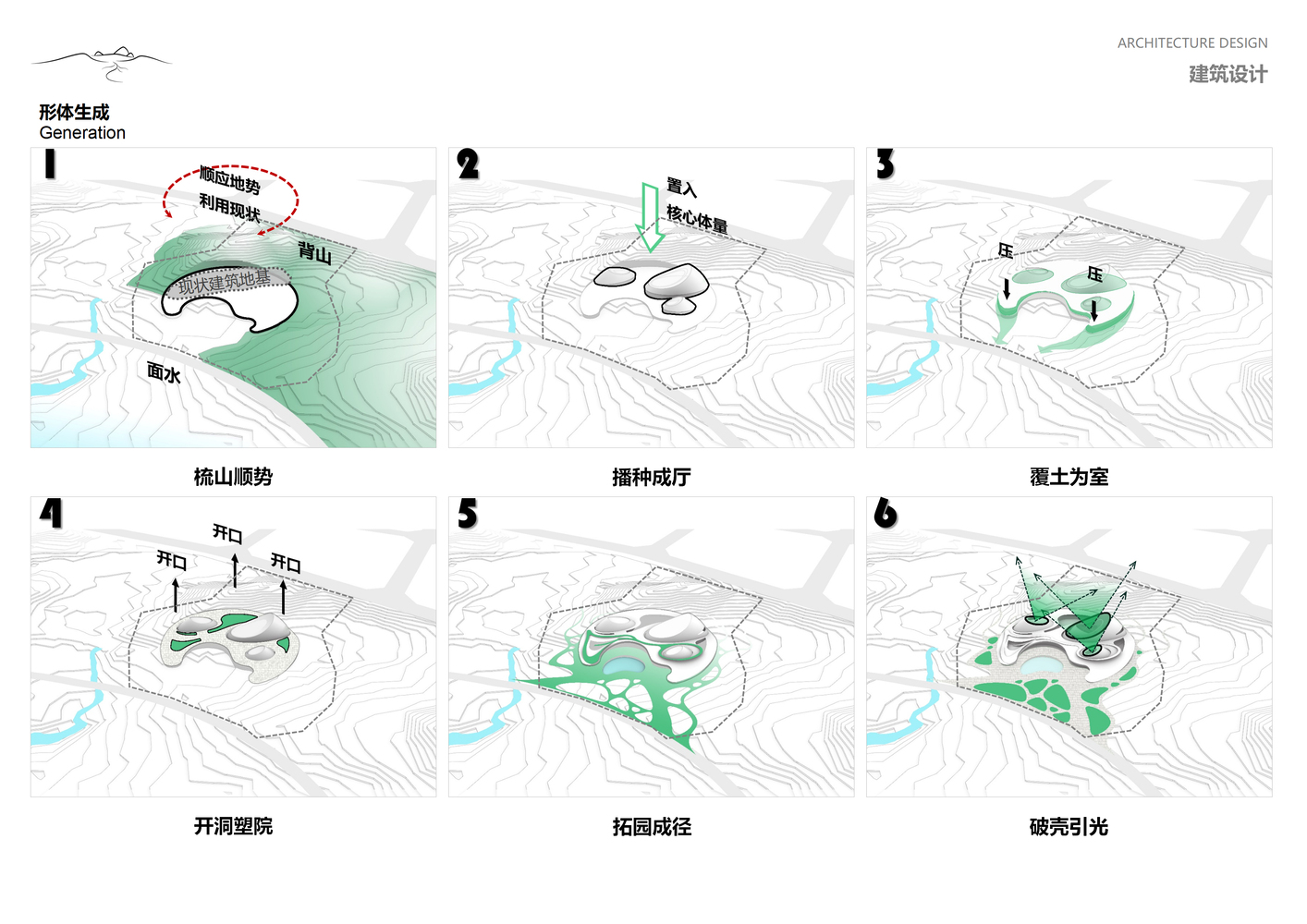 ARCHITECTURE DESIGN
建筑设计

形体生成
Generation

1
顺应地势
利用现状
背山
现状建筑地基
面水

梳山顺势

2
置入
核心体量

播种成厅

3
压
压

覆土为室

4
开口
开口
开口

开洞塑院

5

拓园成径

6

破壳引光