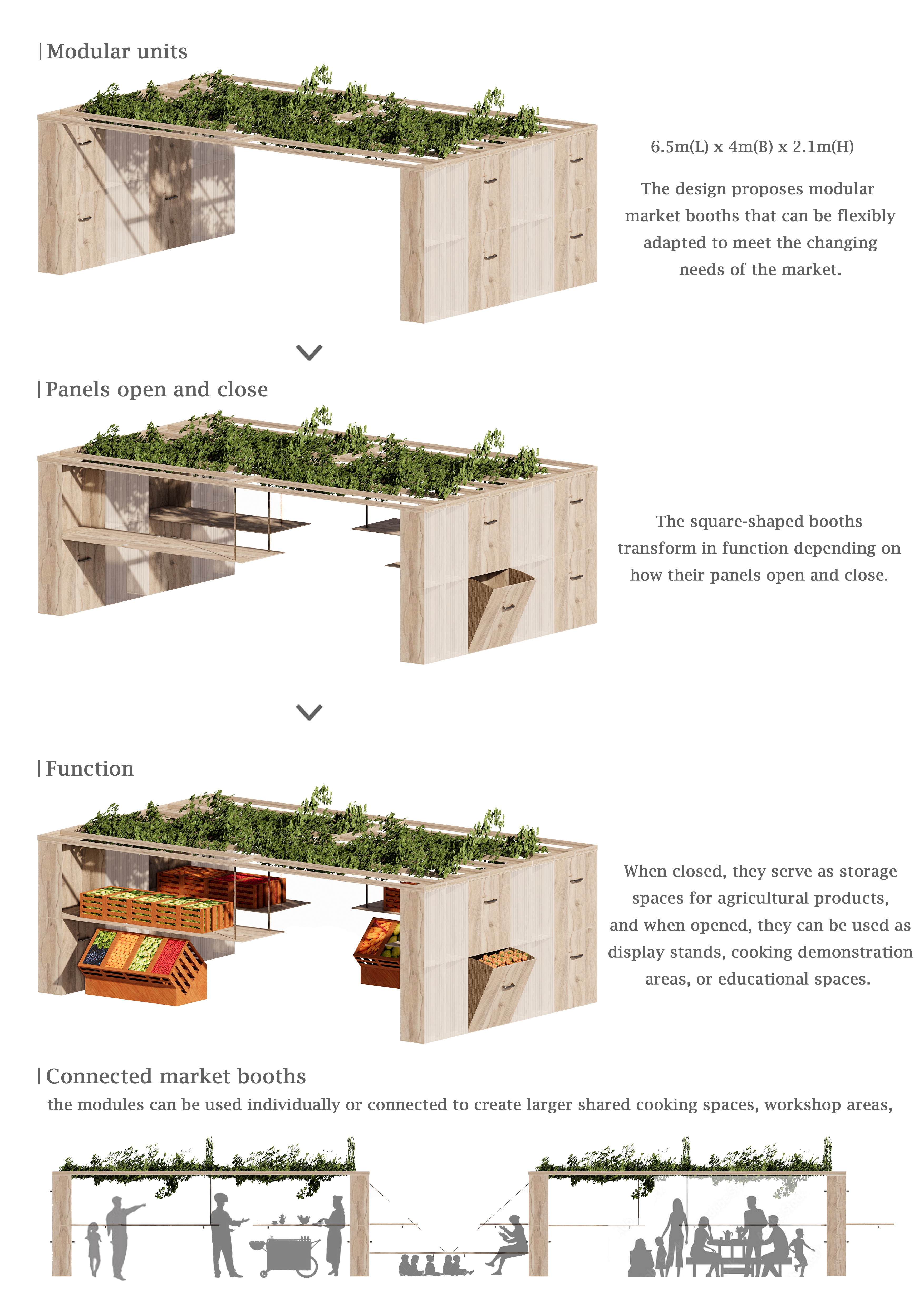 | Modular units

6.5m(L) x 4m(B) x 2.1m(H)

The design proposes modular market booths that can be flexibly adapted to meet the changing needs of the market.

| Panels open and close

The square-shaped booths transform in function depending on how their panels open and close.

| Function

When closed, they serve as storage spaces for agricultural products, and when opened, they can be used as display stands, cooking demonstration areas, or educational spaces.

| Connected market booths

the modules can be used individually or connected to create larger shared cooking spaces, workshop areas,