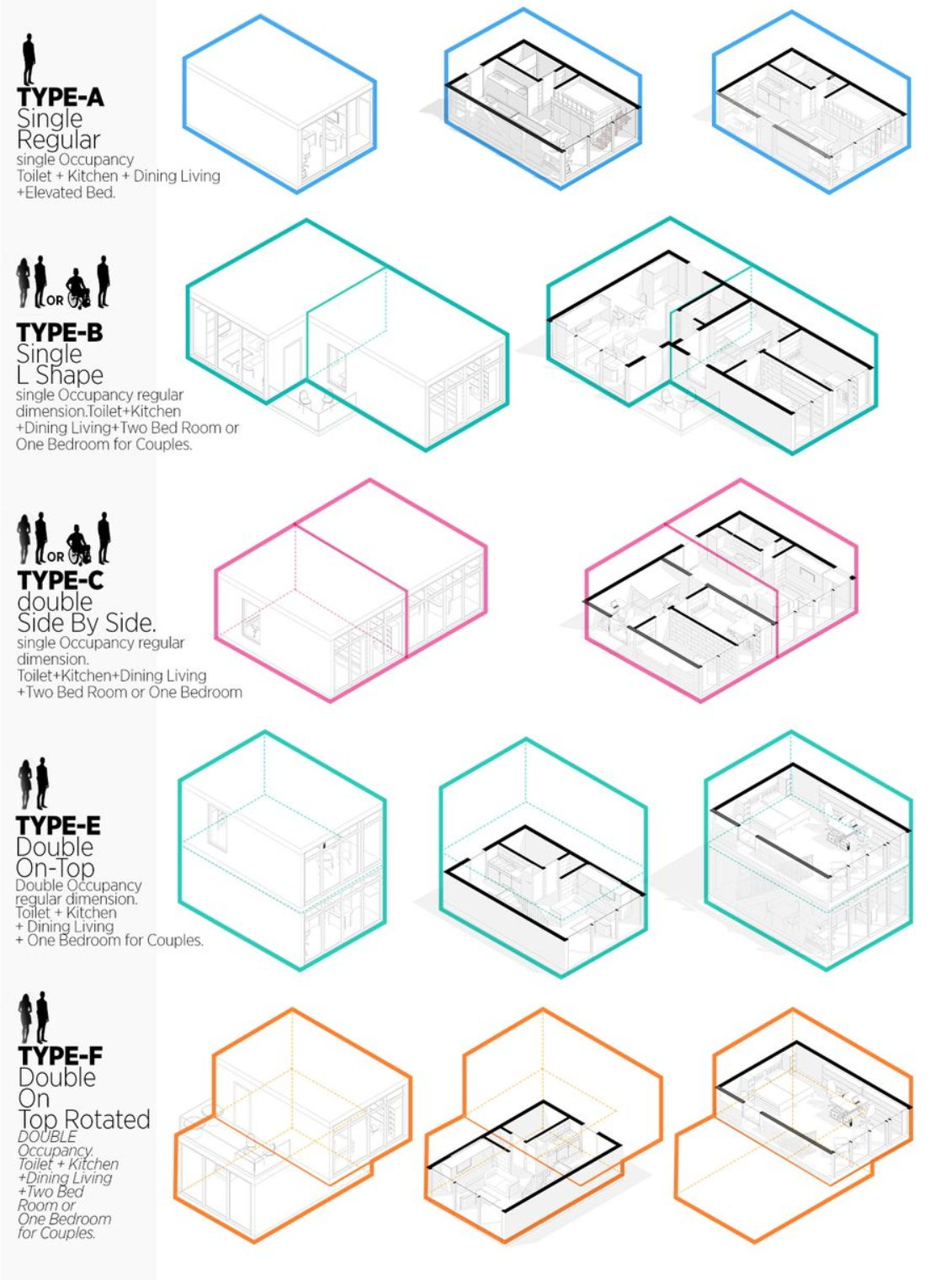 TYPE-A
Single
Regular
single Occupancy
Toilet + Kitchen + Dining Living
+Elevated Bed.

OR

TYPE-B
Single
L Shape
single Occupancy regular dimension.Toilet+Kitchen +Dining Living+Two Bed Room or One Bedroom for Couples.

OR

TYPE-C
double
Side By Side.
single Occupancy regular dimension.
Toilet+Kitchen+Dining Living
+Two Bed Room or One Bedroom

TYPE-E
Double
On-Top
Double Occupancy regular dimension.
Toilet + Kitchen
+ Dining Living
+ One Bedroom for Couples.

TYPE-F
Double
On
Top Rotated
DOUBLE Occupancy.
Toilet + Kitchen
+Dining Living
+Two Bed Room or
One Bedroom for Couples.