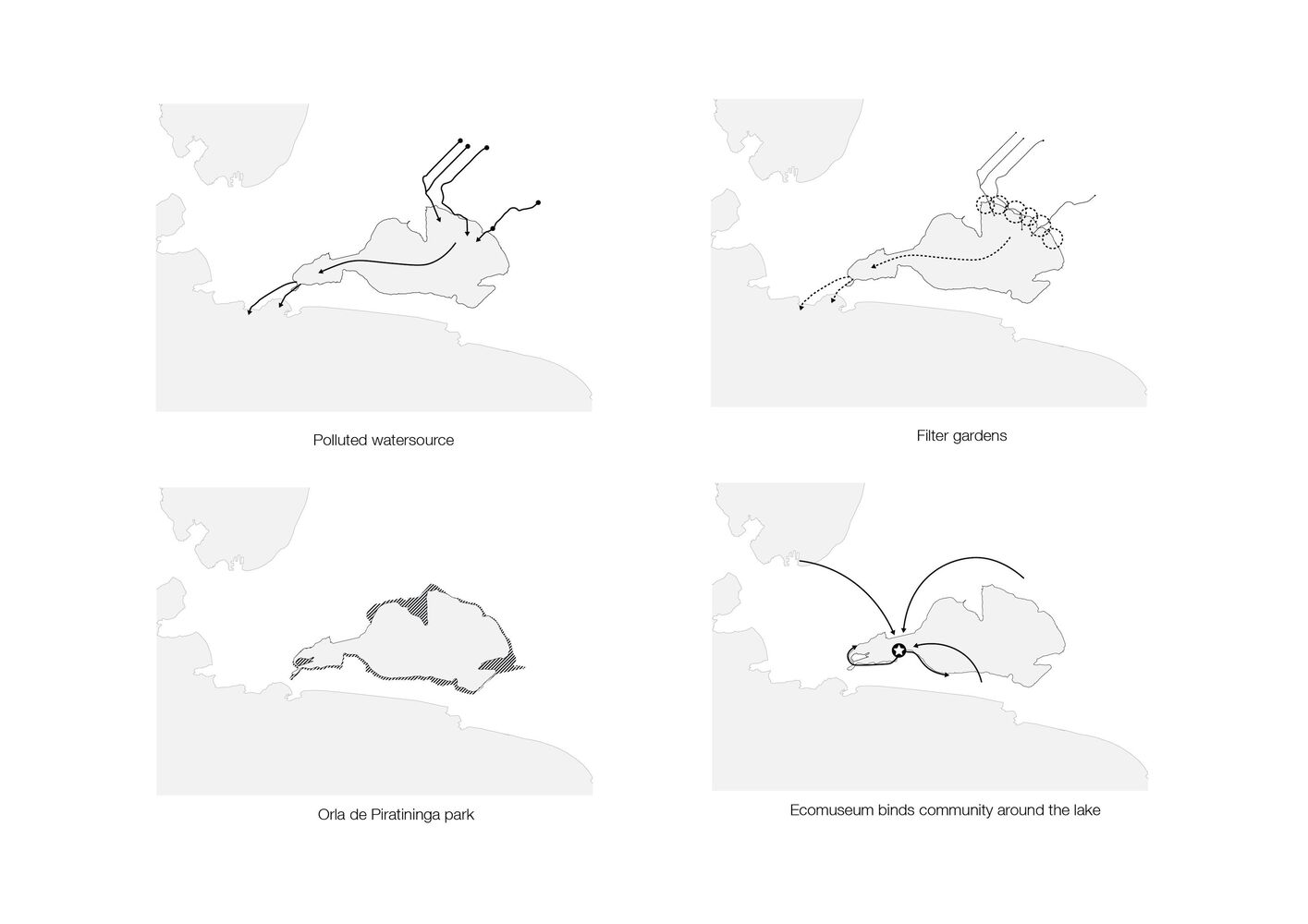 Polluted watersource

Filter gardens

Orla de Piratininga park

Ecomuseum binds community around the lake