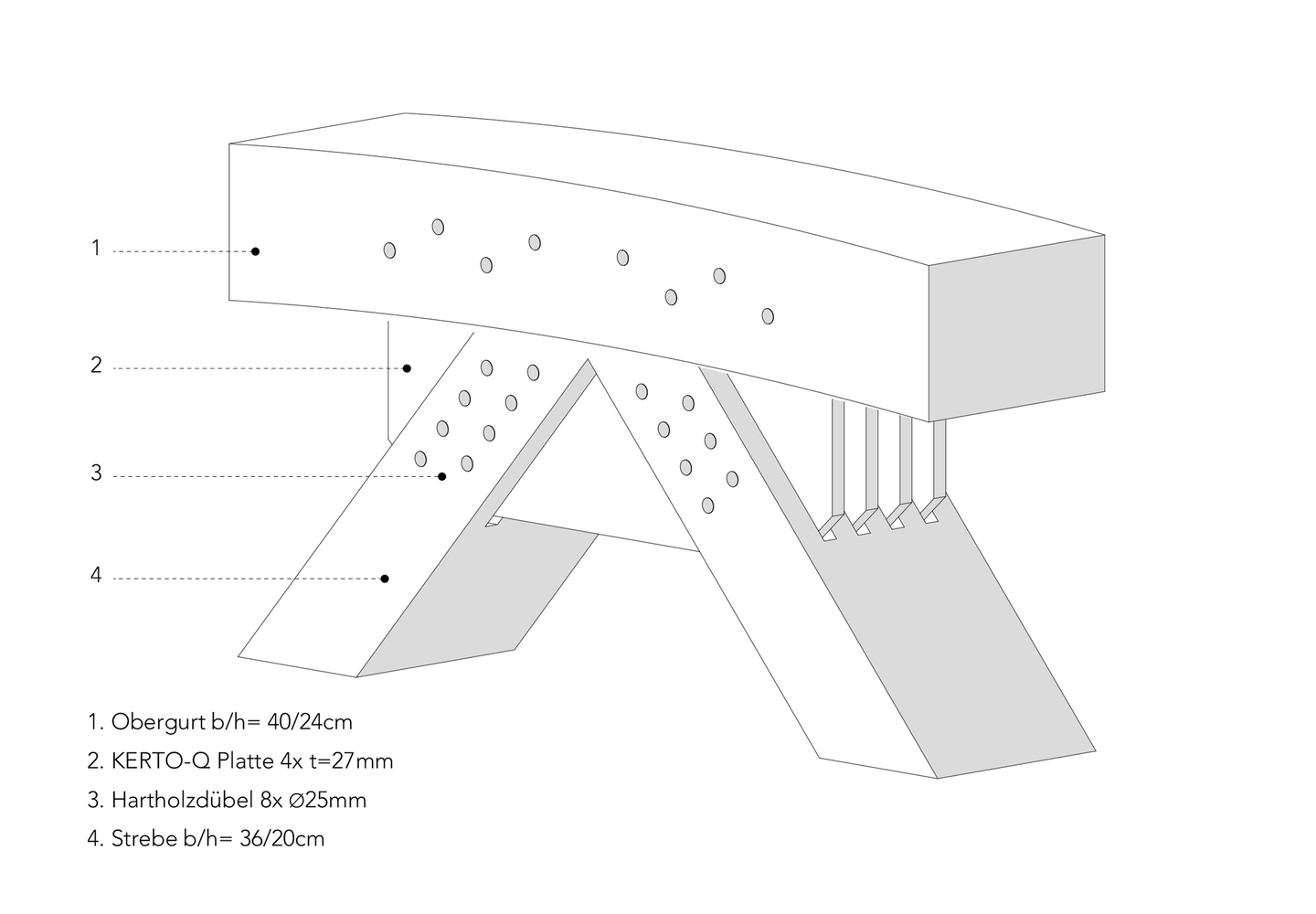 1

2

3

4

1. Obergurt b/h= 40/24cm

2. KERTO-Q Platte 4x t=27mm

3. Hartholzdübel 8x Ø25mm

4. Strebe b/h= 36/20cm