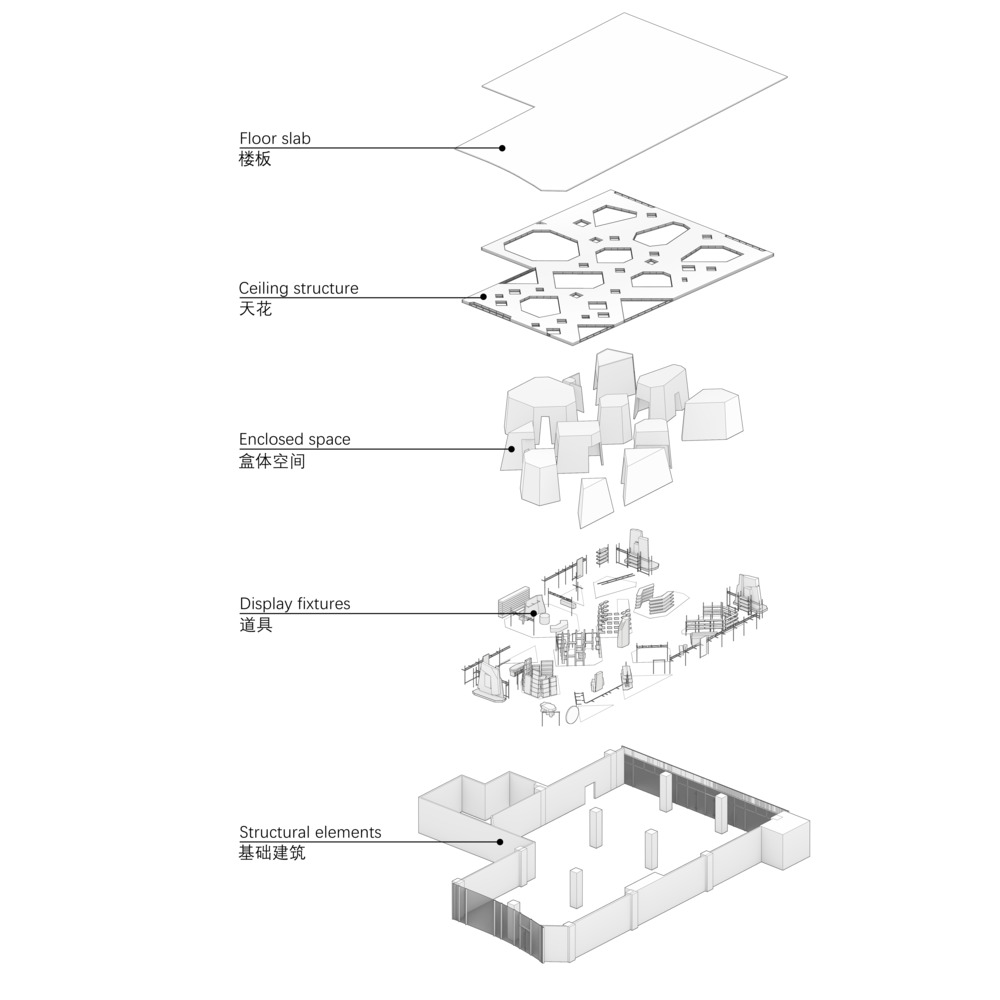 Floor slab
楼板

Ceiling structure
天花

Enclosed space
盒体空间

Display fixtures
道具

Structural elements
基础建筑