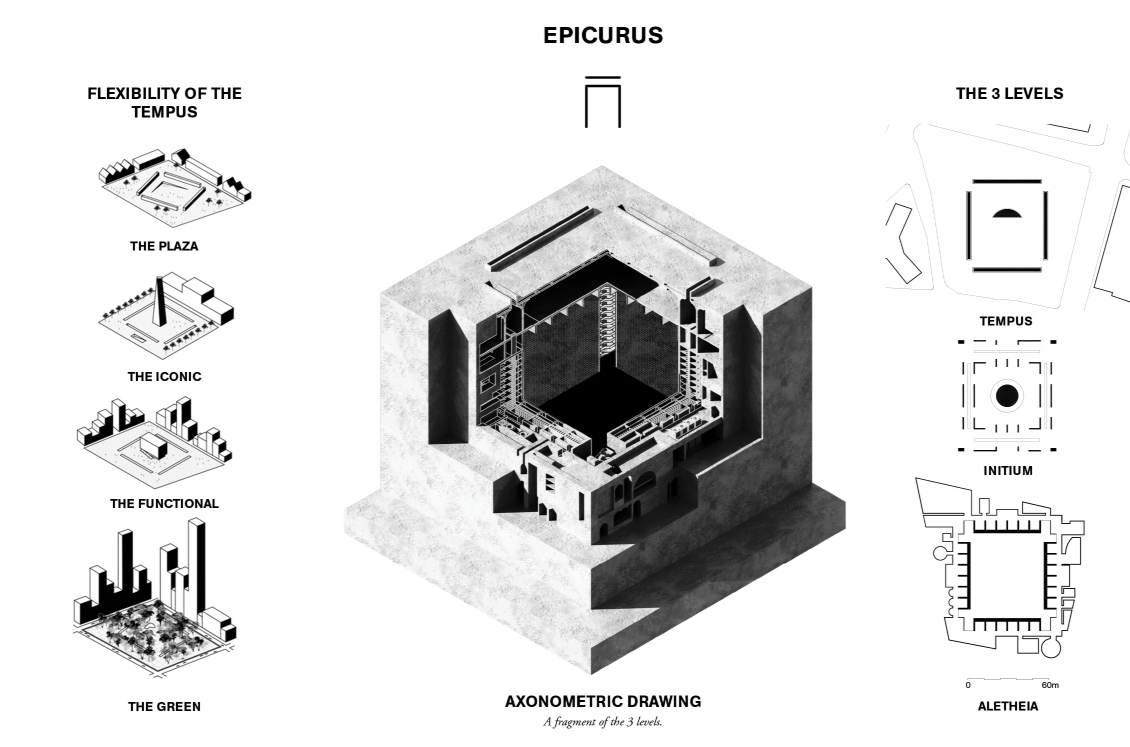 EPICURUS

FLEXIBILITY OF THE TEMPUS

THE PLAZA

THE ICONIC

THE FUNCTIONAL

THE GREEN

AXONOMETRIC DRAWING

A fragment of the 3 levels.

THE 3 LEVELS

TEMPUS

INITIUM

0 60m

ALETHEIA