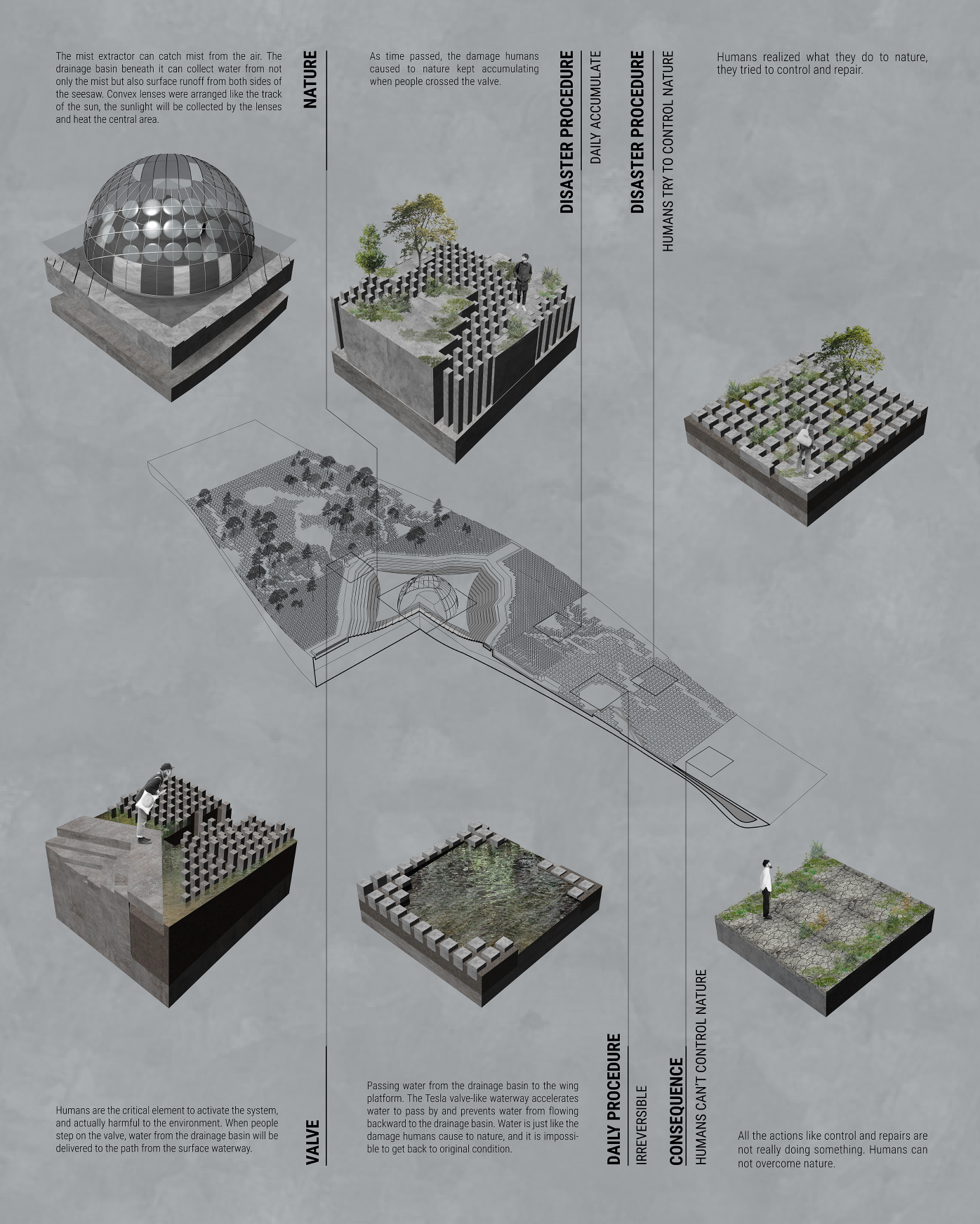 The mist extractor can catch mist from the air. The drainage basin beneath it can collect water from not only the mist but also surface runoff from both sides of the seesaw. Convex lenses were arranged like the track of the sun, the sunlight will be collected by the lenses and heat the central area.

NATURE

As time passed, the damage humans caused to nature kept accumulating when people crossed the valve.

DISASTER PROCEDURE

DAILY ACCUMULATE

DISASTER PROCEDURE

HUMANS TRY TO CONTROL NATURE

Humans realized what they do to nature, they tried to control and repair.

Humans are the critical element to activate the system, and actually harmful to the environment. When people step on the valve, water from the drainage basin will be delivered to the path from the surface waterway.

VALVE

Passing water from the drainage basin to the wing platform. The Tesla valve-like waterway accelerates water to pass by and prevents water from flowing backward to the drainage basin. Water is just like the damage humans cause to nature, and it is impossible to get back to original condition.

DAILY PROCEDURE

IRREVERSIBLE

CONSEQUENCE

HUMANS CAN'T CONTROL NATURE

All the actions like control and repairs are not really doing something. Humans can not overcome nature.