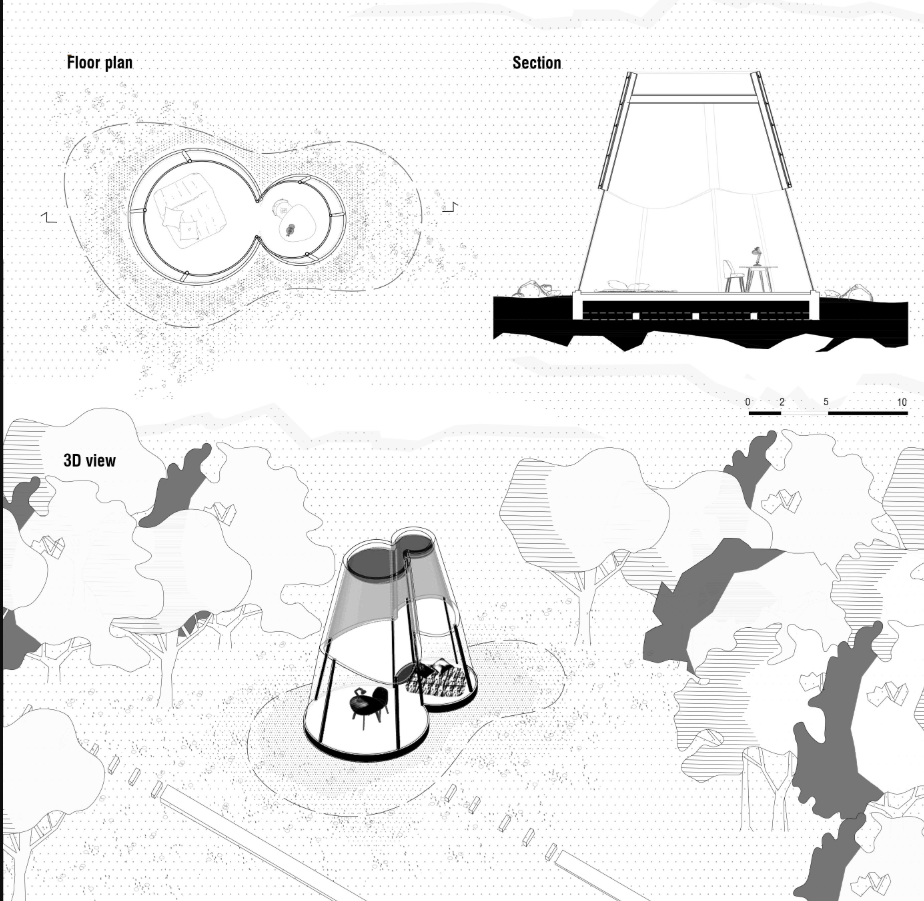 Floor plan

Section

0 2 5 10

3D view