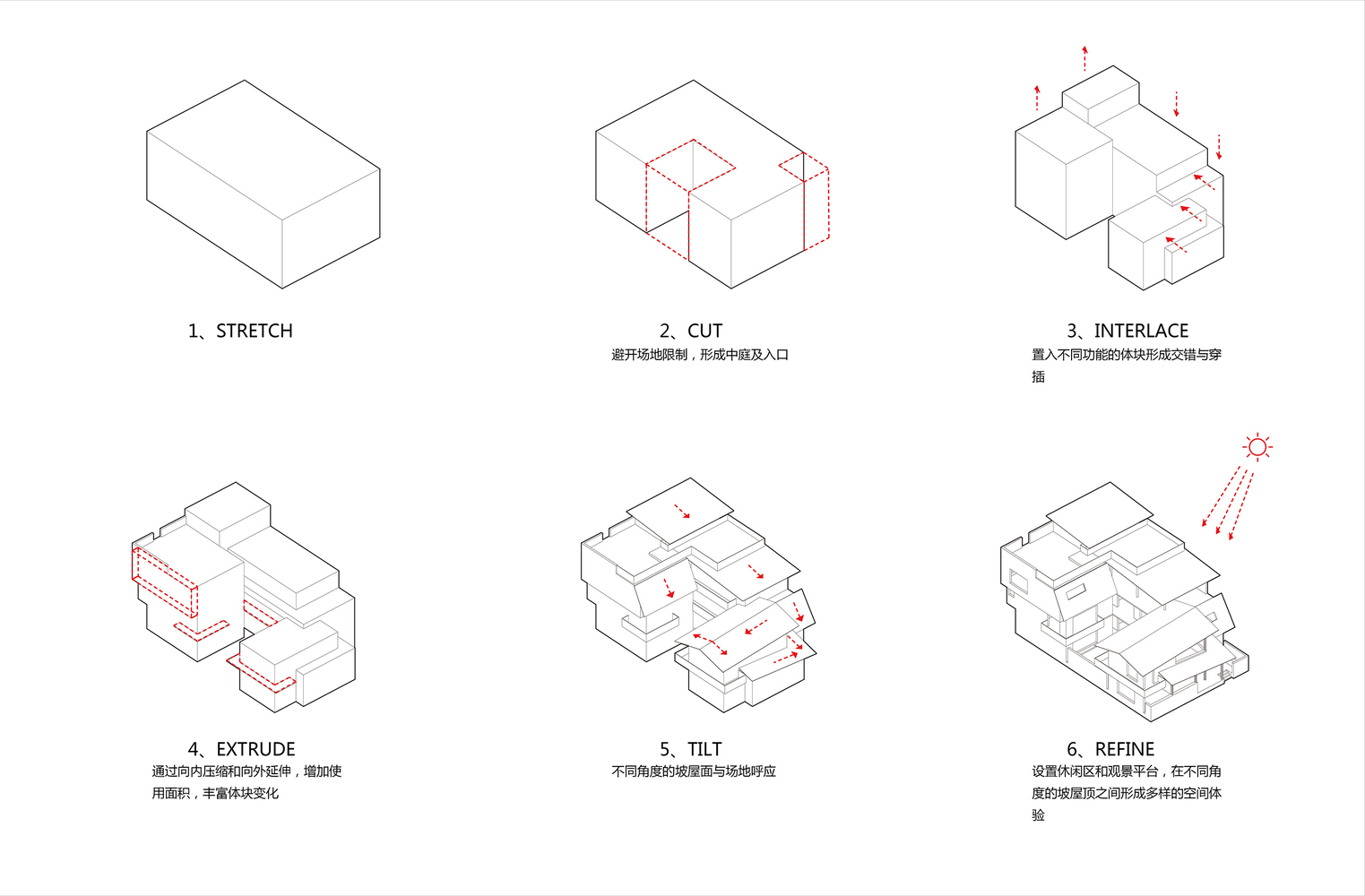 1、STRETCH

2、CUT
避开场地限制，形成中庭及入口

3、INTERLACE
置入不同功能的体块形成交错与穿插

4、EXTRUDE
通过向内压缩和向外延伸，增加使用面积，丰富体块变化

5、TILT
不同角度的坡屋面与场地呼应

6、REFINE
设置休闲区和观景平台，在不同角度的坡屋顶之间形成多样的空间体验