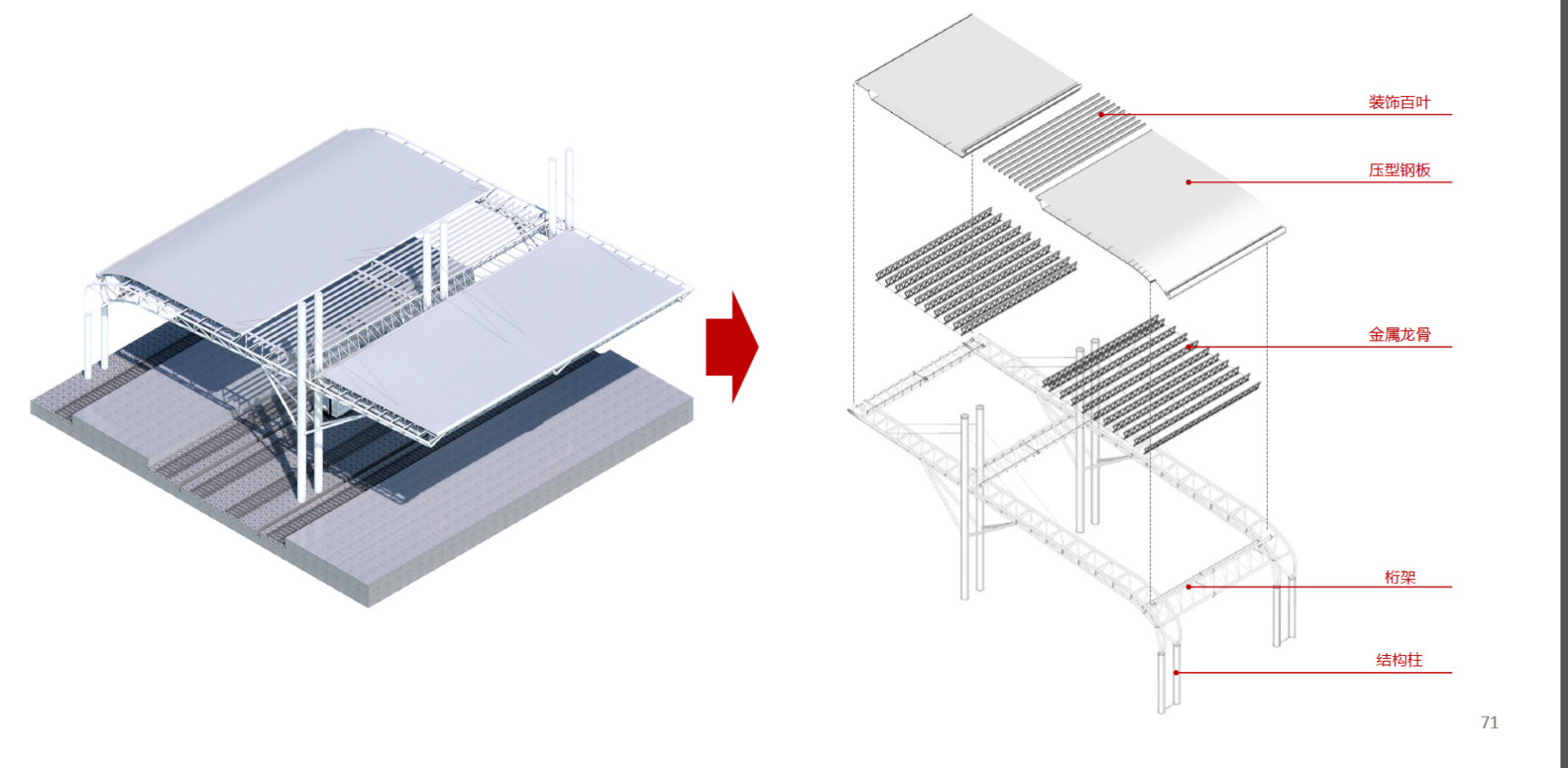 装饰百叶

压型钢板

金属龙骨

桁架

结构柱

71