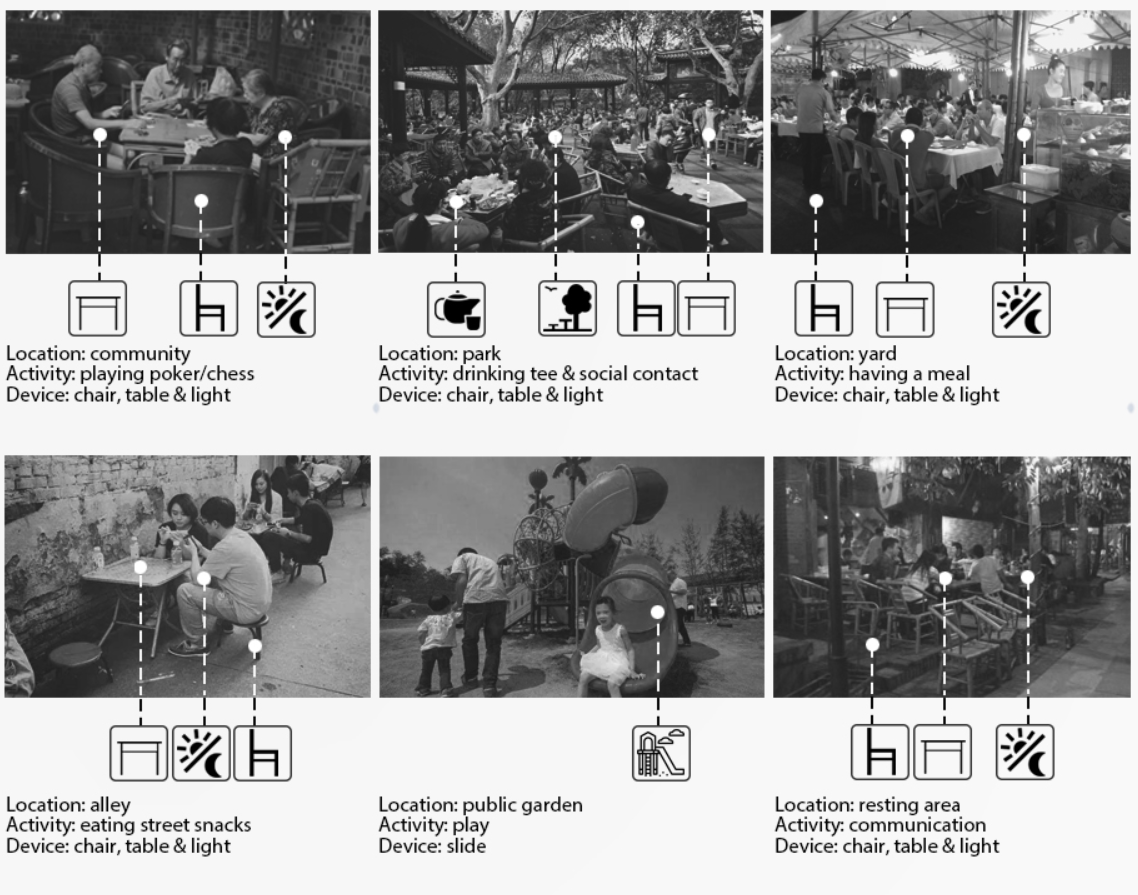 Location: community
Activity: playing poker/chess
Device: chair, table & light

Location: park
Activity: drinking tee & social contact
Device: chair, table & light

Location: yard
Activity: having a meal
Device: chair, table & light

Location: alley
Activity: eating street snacks
Device: chair, table & light

Location: public garden
Activity: play
Device: slide

Location: resting area
Activity: communication
Device: chair, table & light