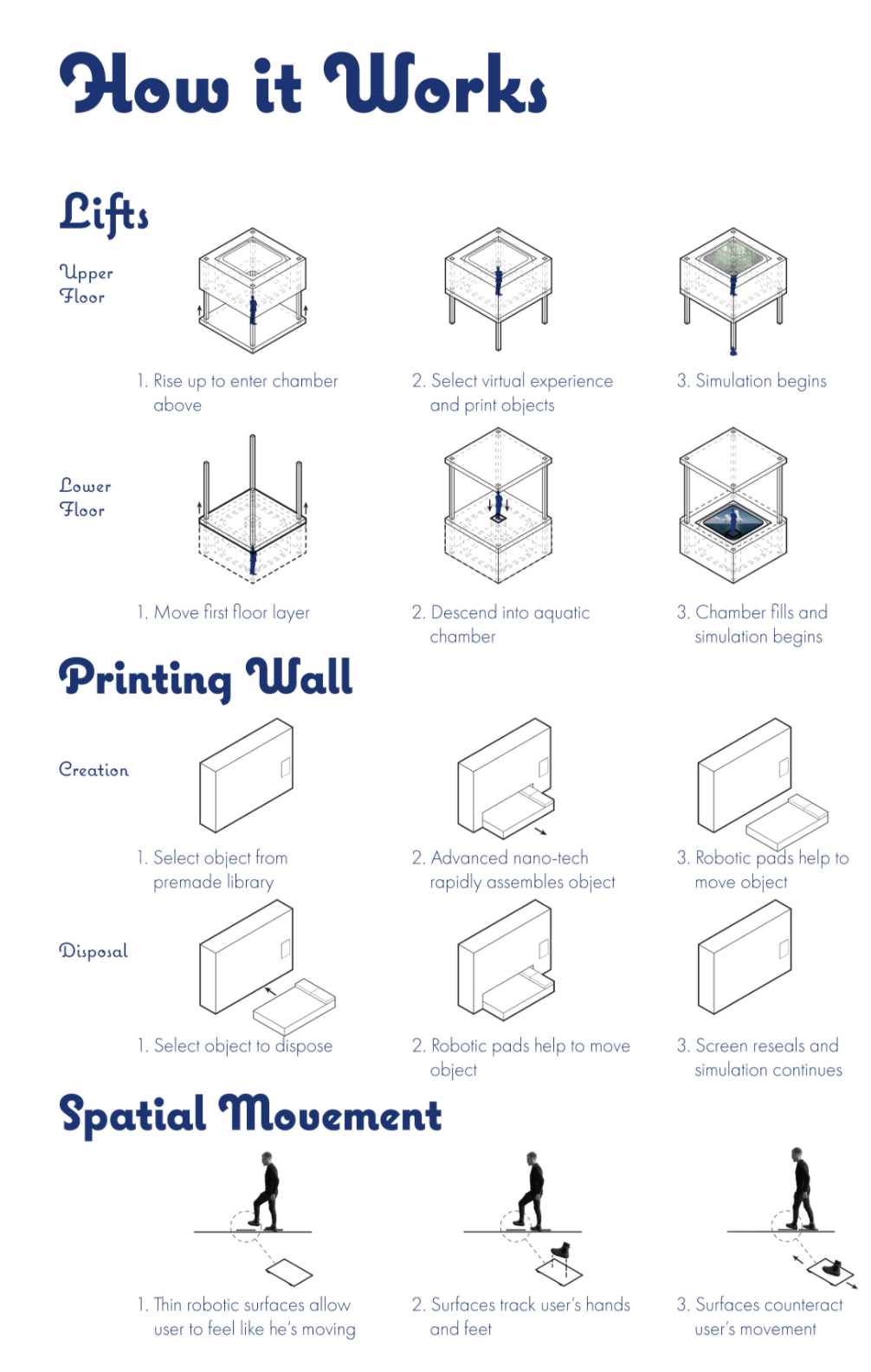 How it Works

Lifts

Upper Floor

1. Rise up to enter chamber above

2. Select virtual experience and print objects

3. Simulation begins

Lower Floor

1. Move first floor layer

2. Descend into aquatic chamber

3. Chamber fills and simulation begins

Printing Wall

Creation

1. Select object from premade library

2. Advanced nano-tech rapidly assembles object

3. Robotic pads help to move object

Disposal

1. Select object to dispose

2. Robotic pads help to move object

3. Screen reseals and simulation continues

Spatial Movement

1. Thin robotic surfaces allow user to feel like he's moving

2. Surfaces track user's hands and feet

3. Surfaces counteract user's movement