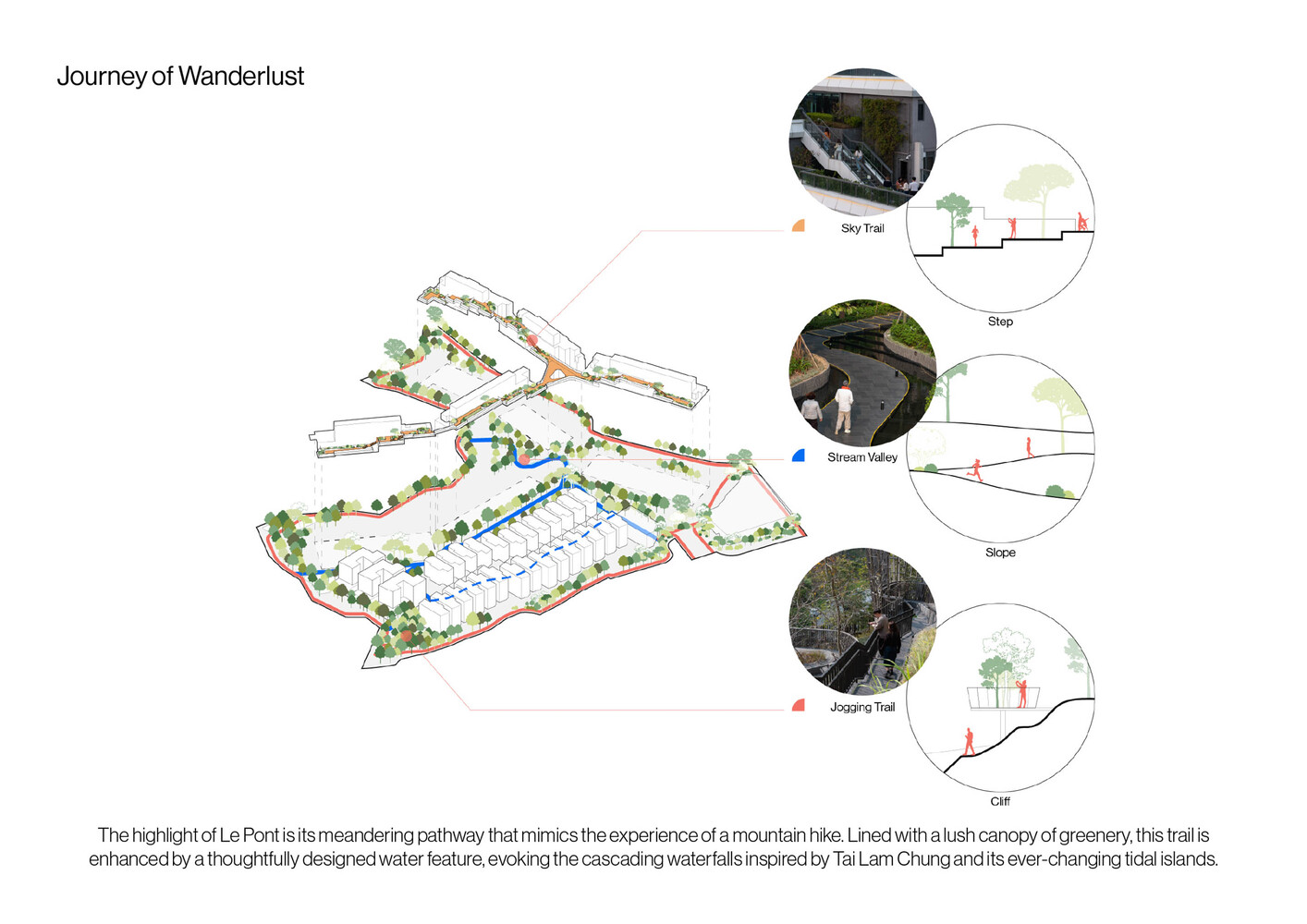 Journey of Wanderlust

Sky Trail

Step

Stream Valley

Slope

Jogging Trail

Cliff

The highlight of Le Pont is its meandering pathway that mimics the experience of a mountain hike. Lined with a lush canopy of greenery, this trail is enhanced by a thoughtfully designed water feature, evoking the cascading waterfalls inspired by Tai Lam Chung and its ever-changing tidal islands.