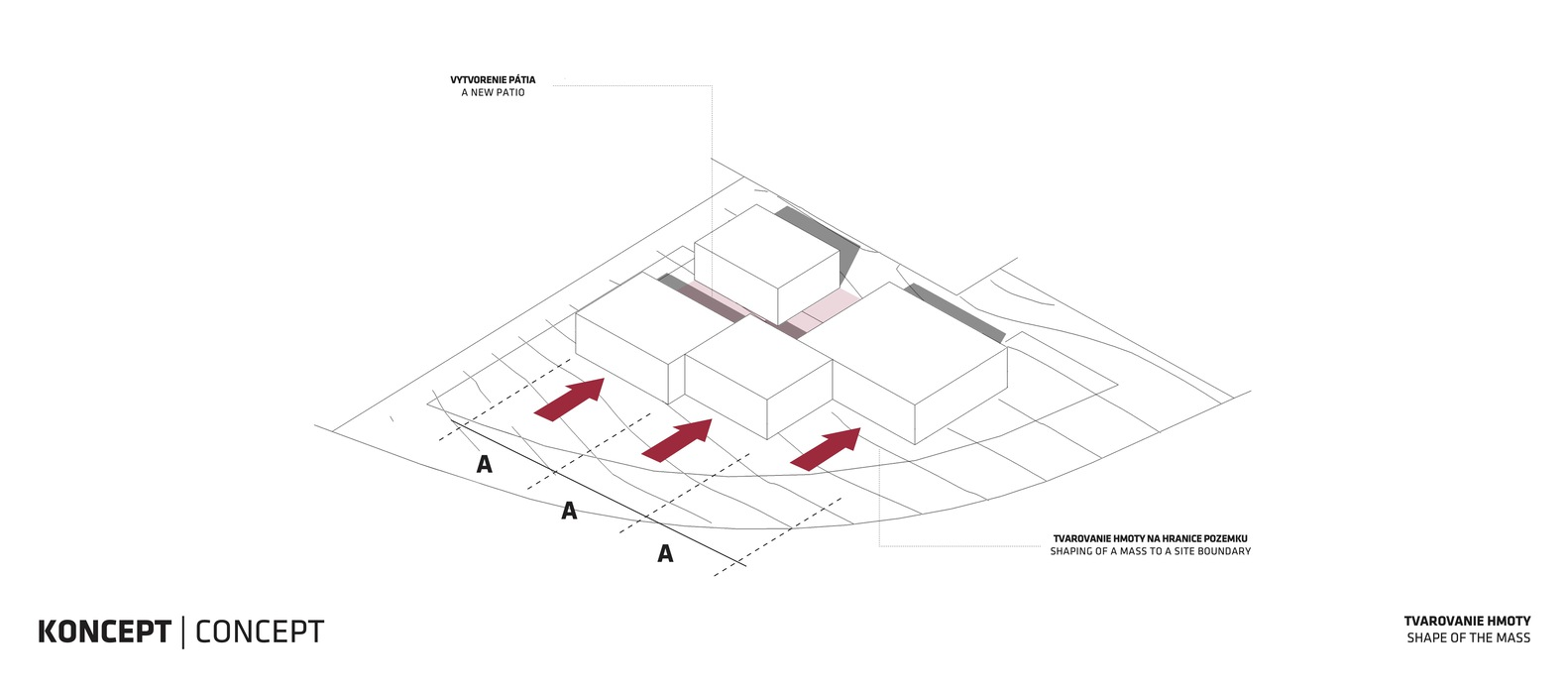 VYTVORENIE PÁTIA
A NEW PATIO

A

A

A

TVAROVANIE HMOTY NA HRANICE POZEMKU
SHAPING OF A MASS TO A SITE BOUNDARY

KONCEPT | CONCEPT

TVAROVANIE HMOTY
SHAPE OF THE MASS