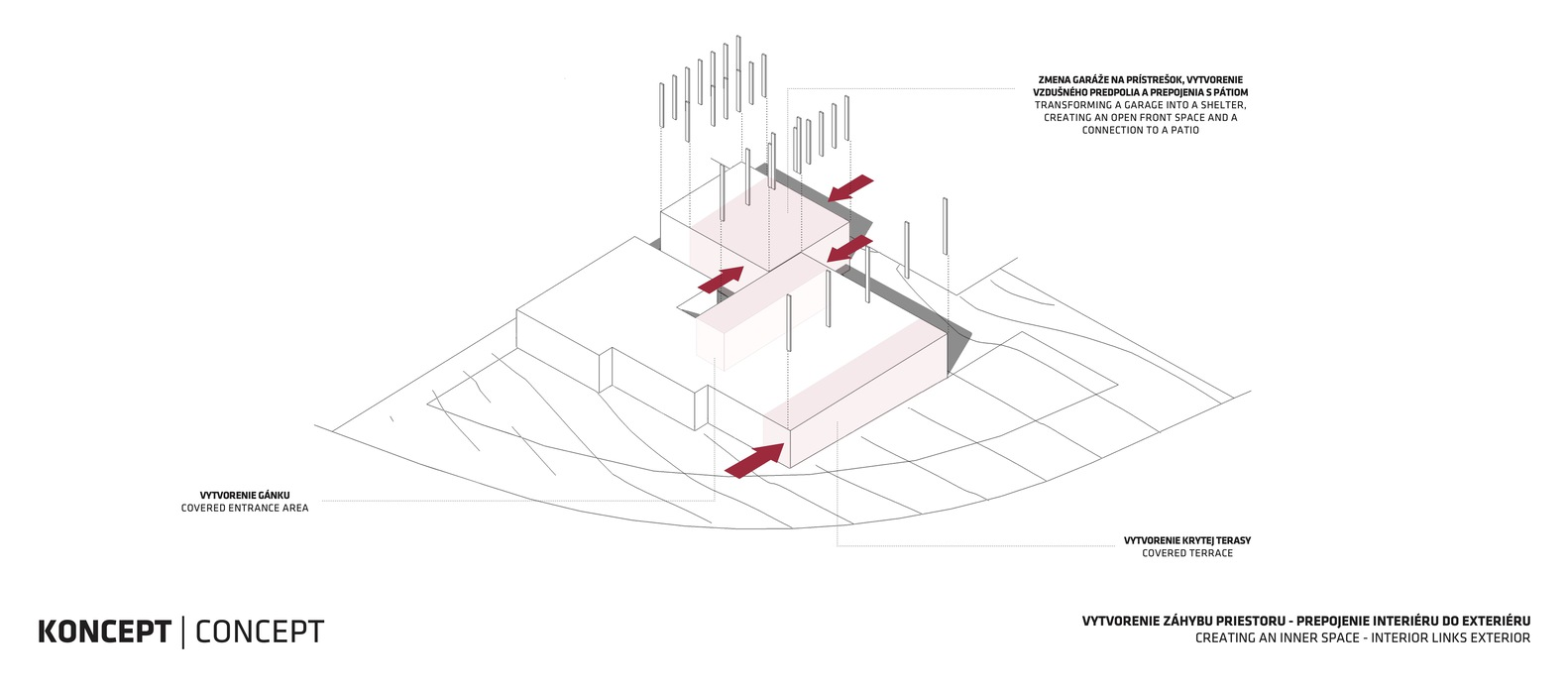 ZMENA GARÁŽE NA PRÍSTREŠOK, VYTVORENIE VZDUŠNÉHO PREDPOLIA A PREPOJENIA S PÁTIOM
TRANSFORMING A GARAGE INTO A SHELTER, CREATING AN OPEN FRONT SPACE AND A CONNECTION TO A PATIO

VYTVORENIE GÁNKU
COVERED ENTRANCE AREA

VYTVORENIE KRYTEJ TERASY
COVERED TERRACE

KONCEPT | CONCEPT

VYTVORENIE ZÁHYBU PRIESTORU - PREPOJENIE INTERIÉRU DO EXTERIÉRU
CREATING AN INNER SPACE - INTERIOR LINKS EXTERIOR