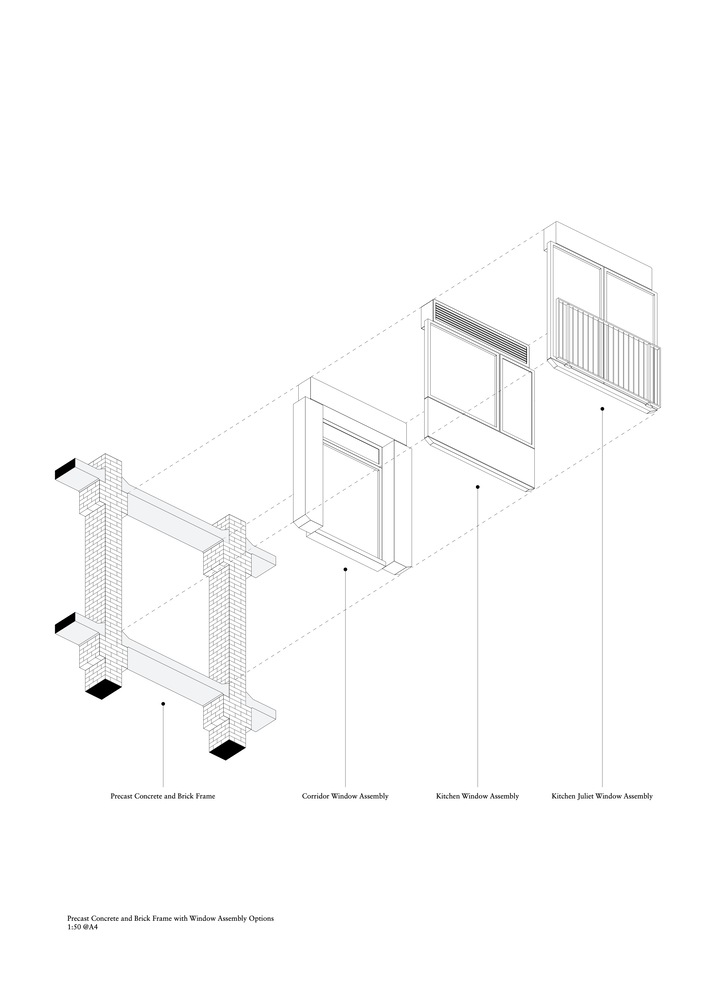 Precast Concrete and Brick Frame

Corridor Window Assembly

Kitchen Window Assembly

Kitchen Juliet Window Assembly

Precast Concrete and Brick Frame with Window Assembly Options
1:50 @A4